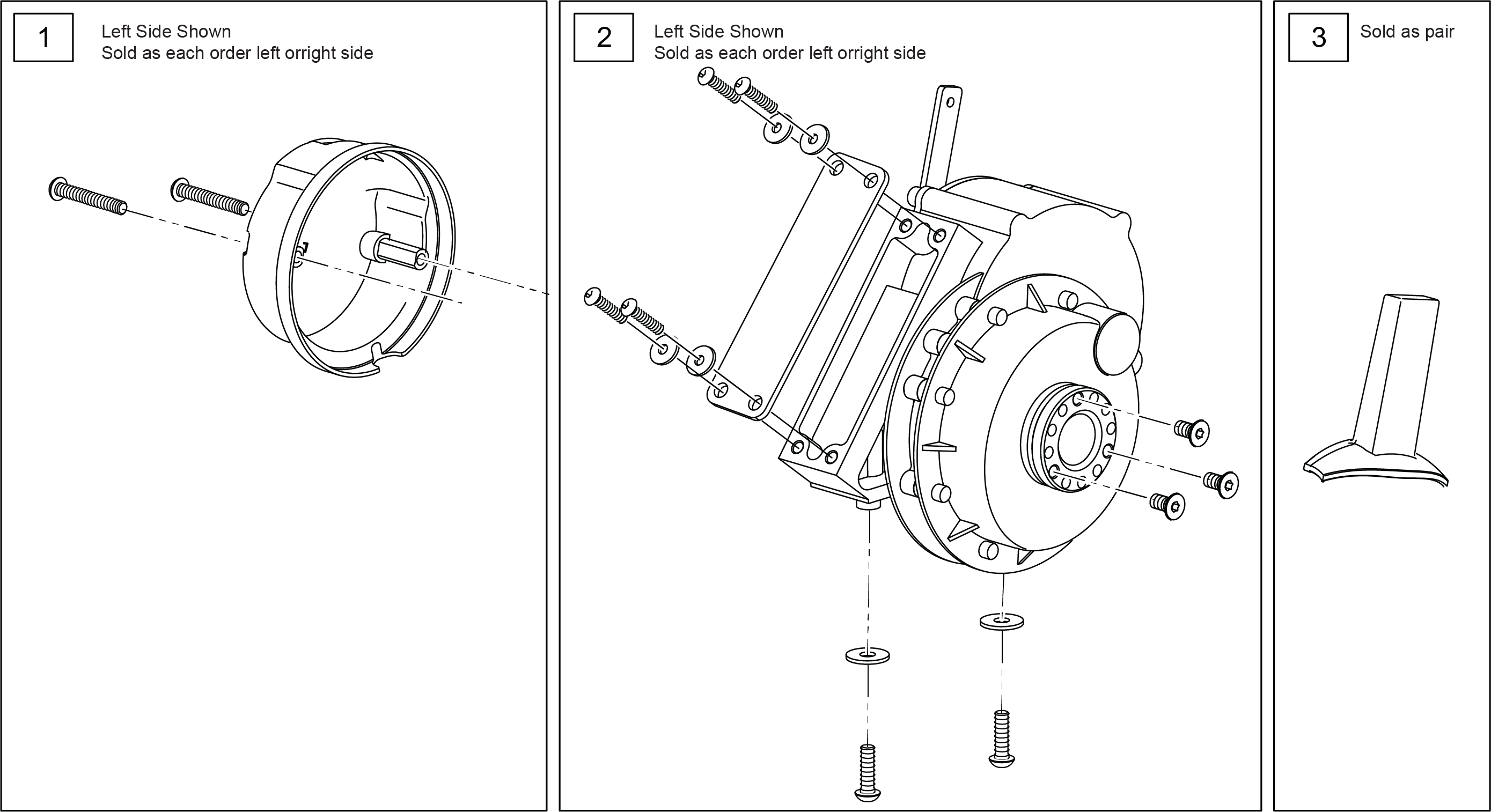 1

Left Side Shown
Sold as each order left orright side

2

Left Side Shown
Sold as each order left orright side

3

Sold as pair