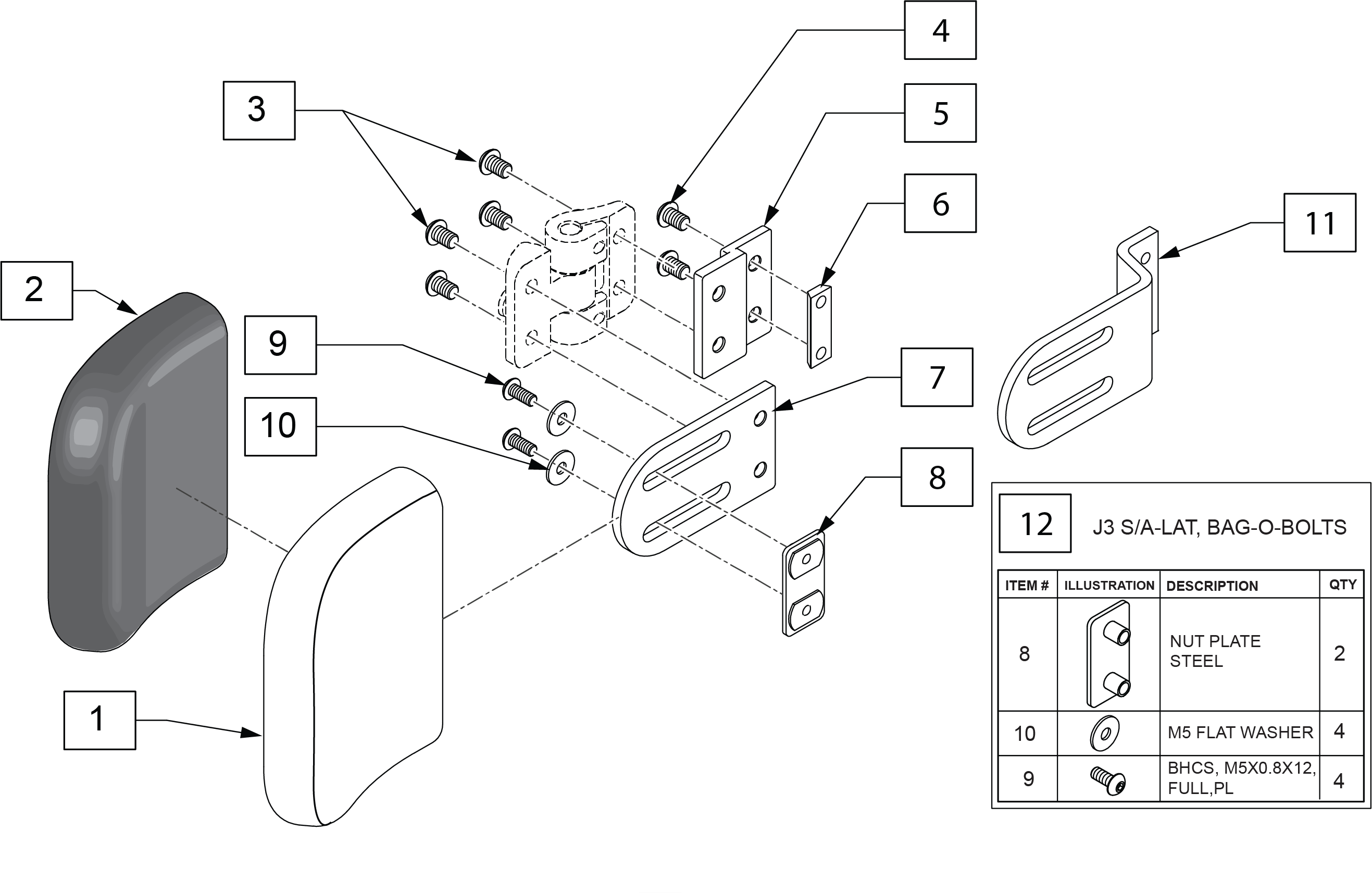 4
3
5
6
11
2
9
7
10
8
1

12 J3 S/A-LAT, BAG-O-BOLTS

| ITEM # | ILLUSTRATION | DESCRIPTION | QTY |
|---|---|---|---|
| 8 | | NUT PLATE STEEL | 2 |
| 10 | | M5 FLAT WASHER | 4 |
| 9 | | BHCS, M5X0.8X12, FULL,PL | 4 |