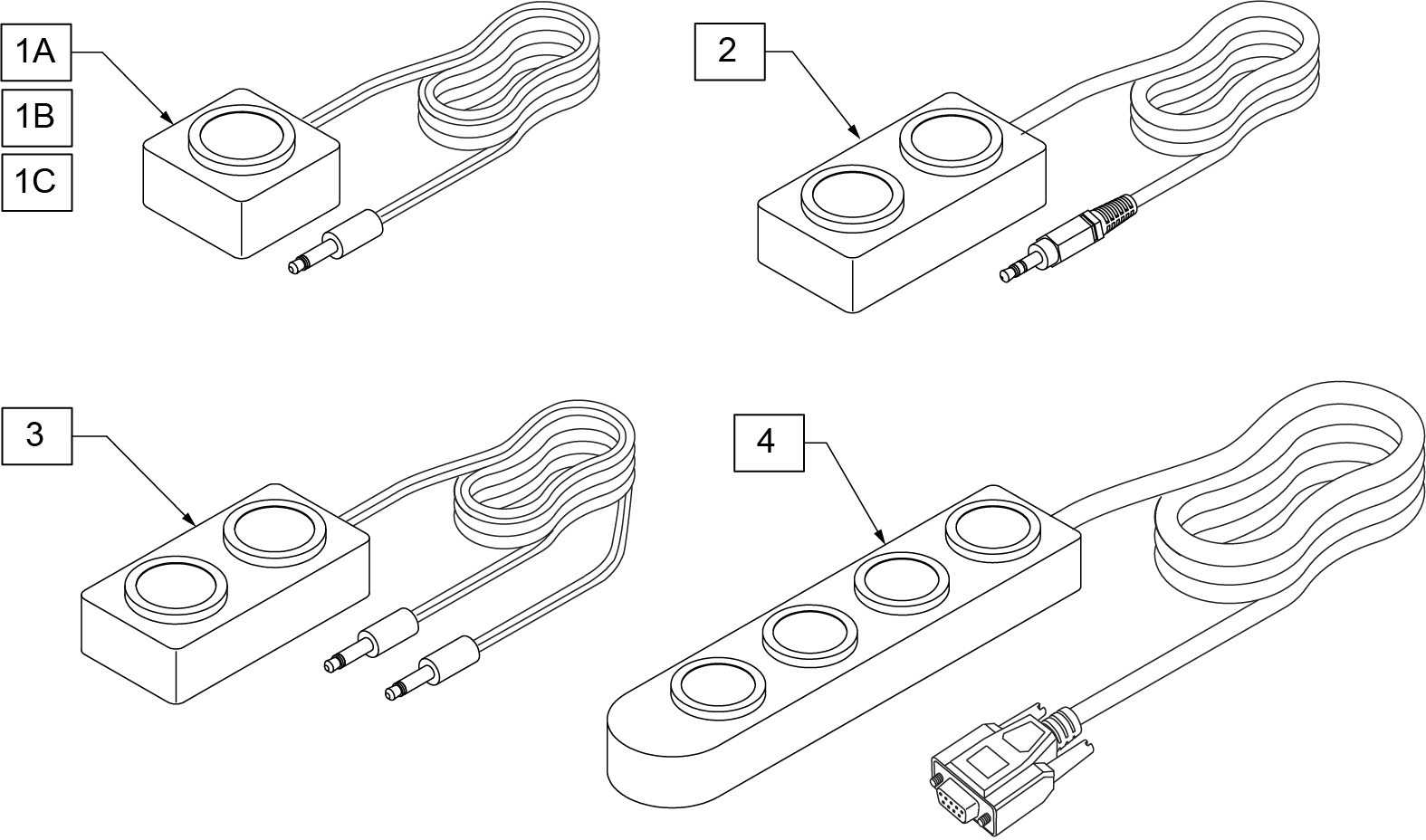 1A
1B
1C

2

3

4