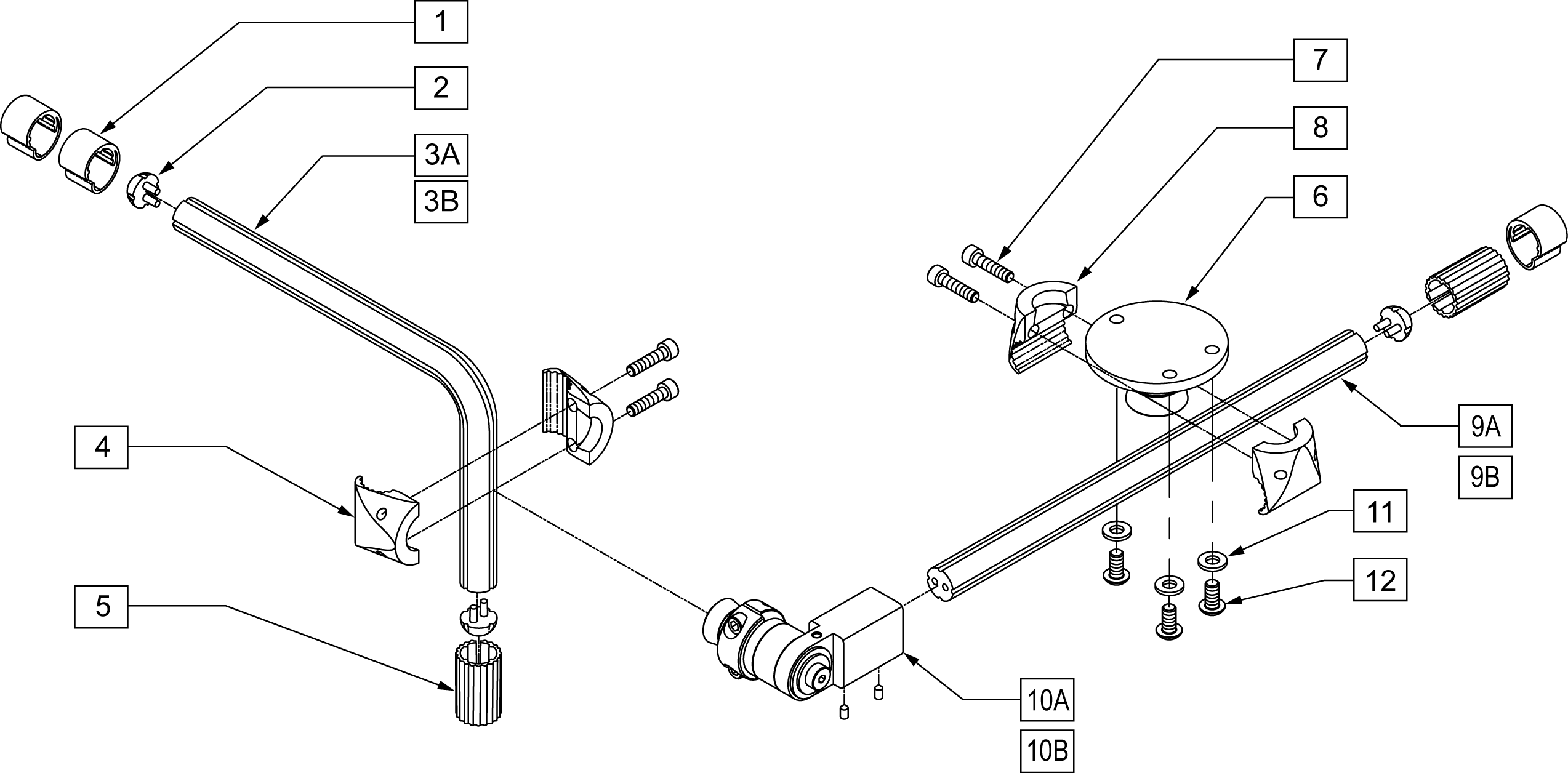 1
2
3A
3B
4
5
7
8
6
9A
9B
11
12
10A
10B