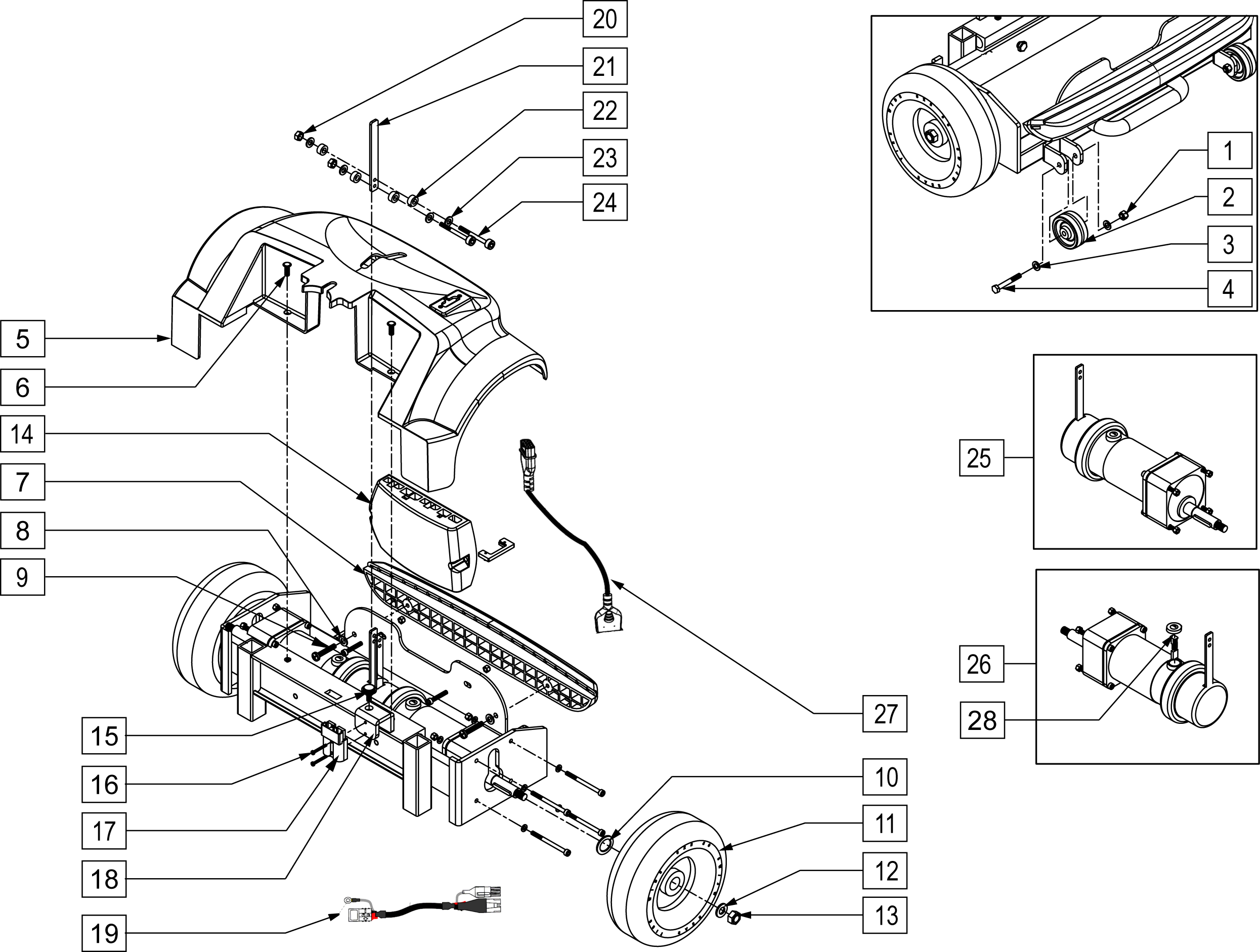 20
21
22
23
24
1
2
3
4
5
6
14
7
8
9
25
26
28
27
15
16
17
18
19
10
11
12
13