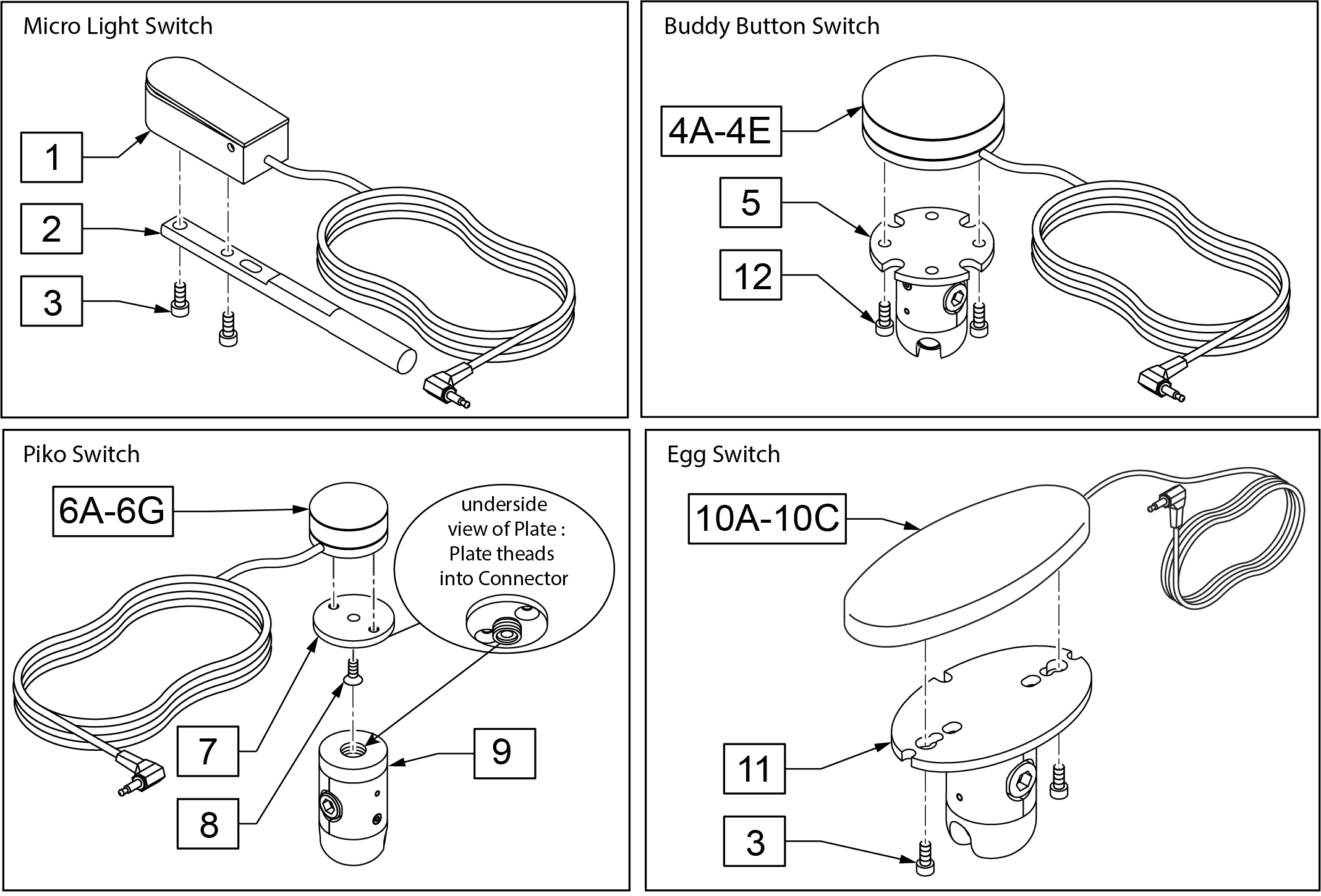 Micro Light Switch

1

2

3

Buddy Button Switch

4A-4E

5

12

Piko Switch

6A-6G

underside view of Plate : Plate theads into Connector

7

8

9

Egg Switch

10A-10C

11

3