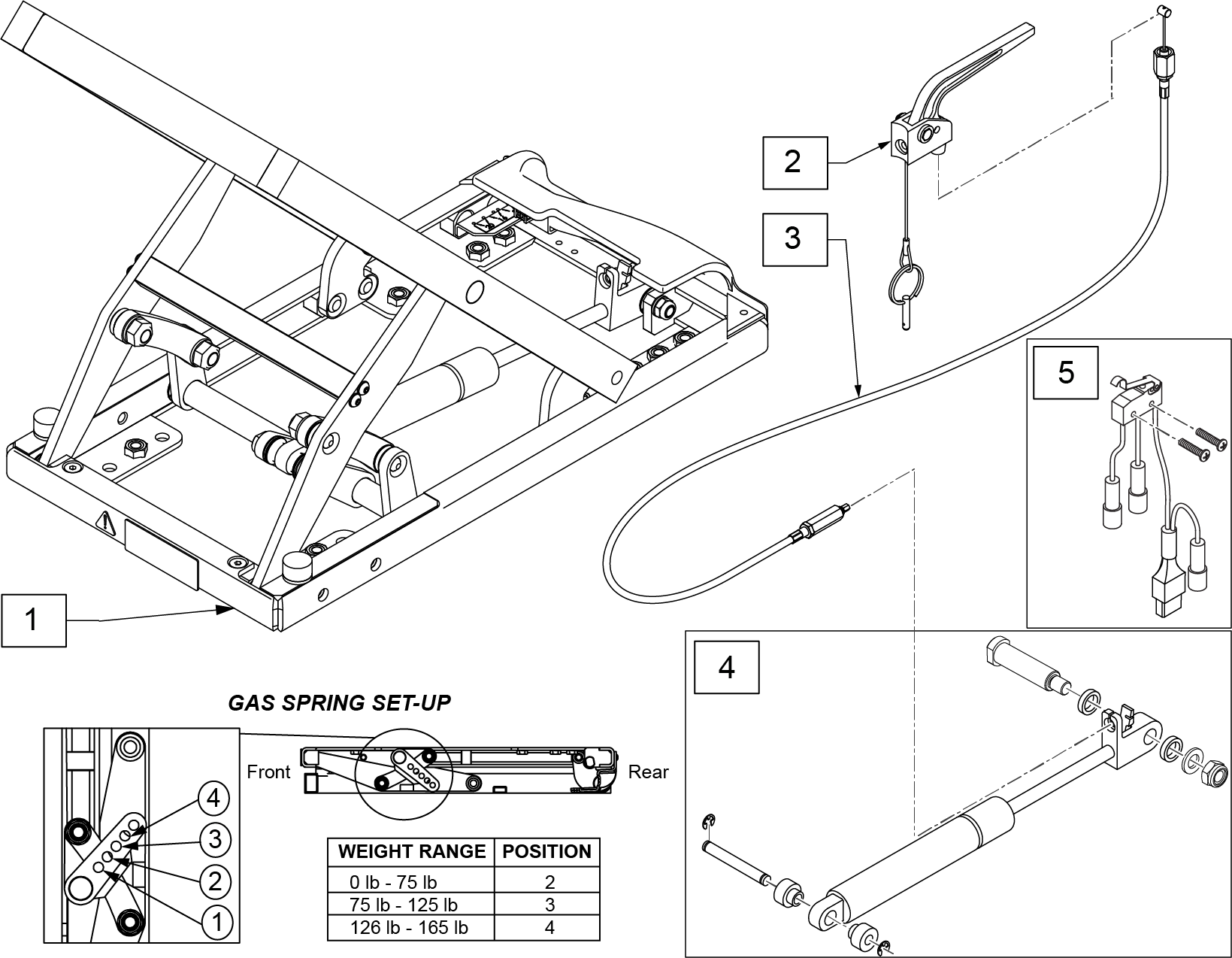 2

3

5

1

4

GAS SPRING SET-UP

Front

Rear

4

3

2

1

| WEIGHT RANGE | POSITION |
|---|---|
| 0 lb - 75 lb | 2 |
| 75 lb - 125 lb | 3 |
| 126 lb - 165 lb | 4 |