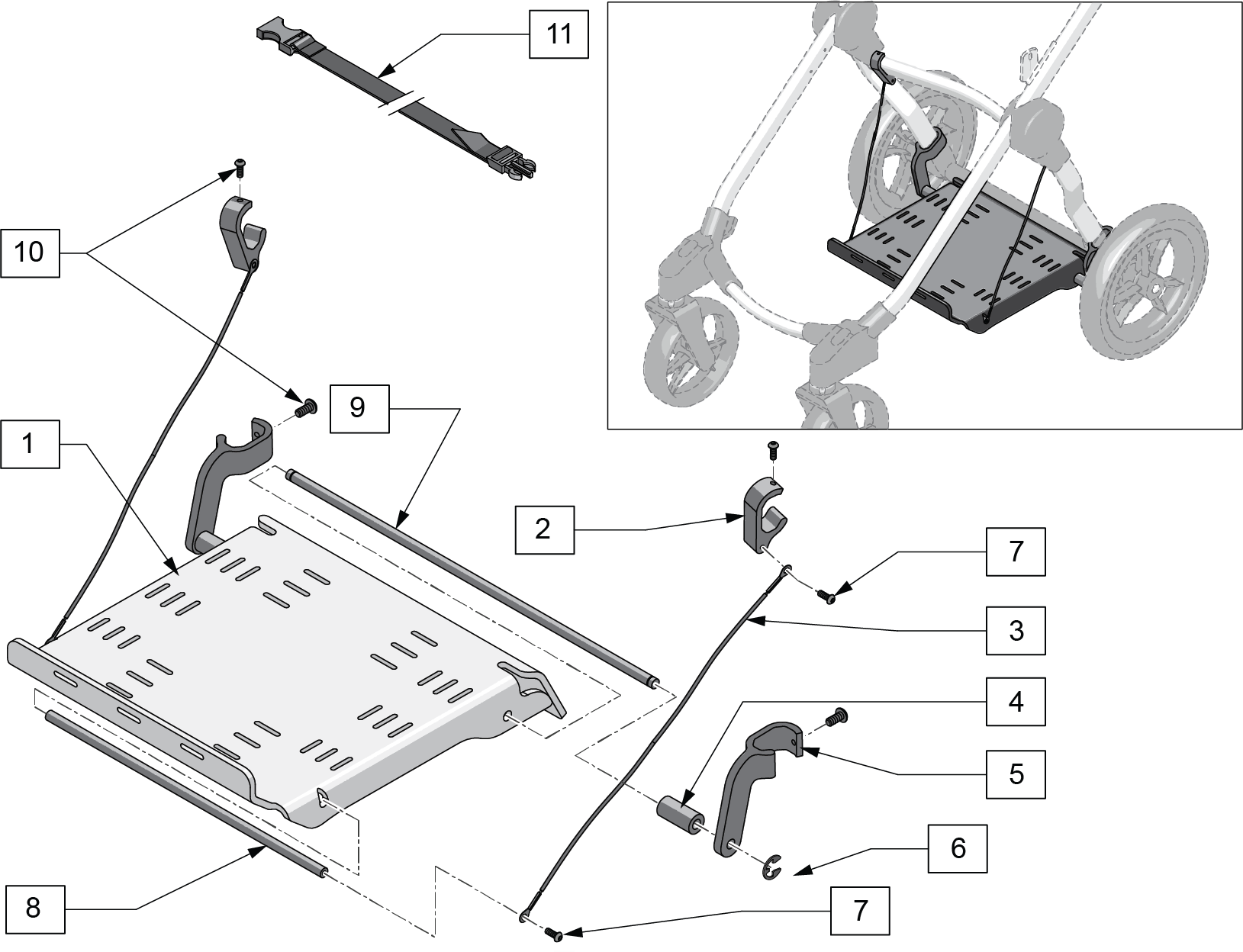 11

10

9

1

2

7

3

4

5

6

8

7