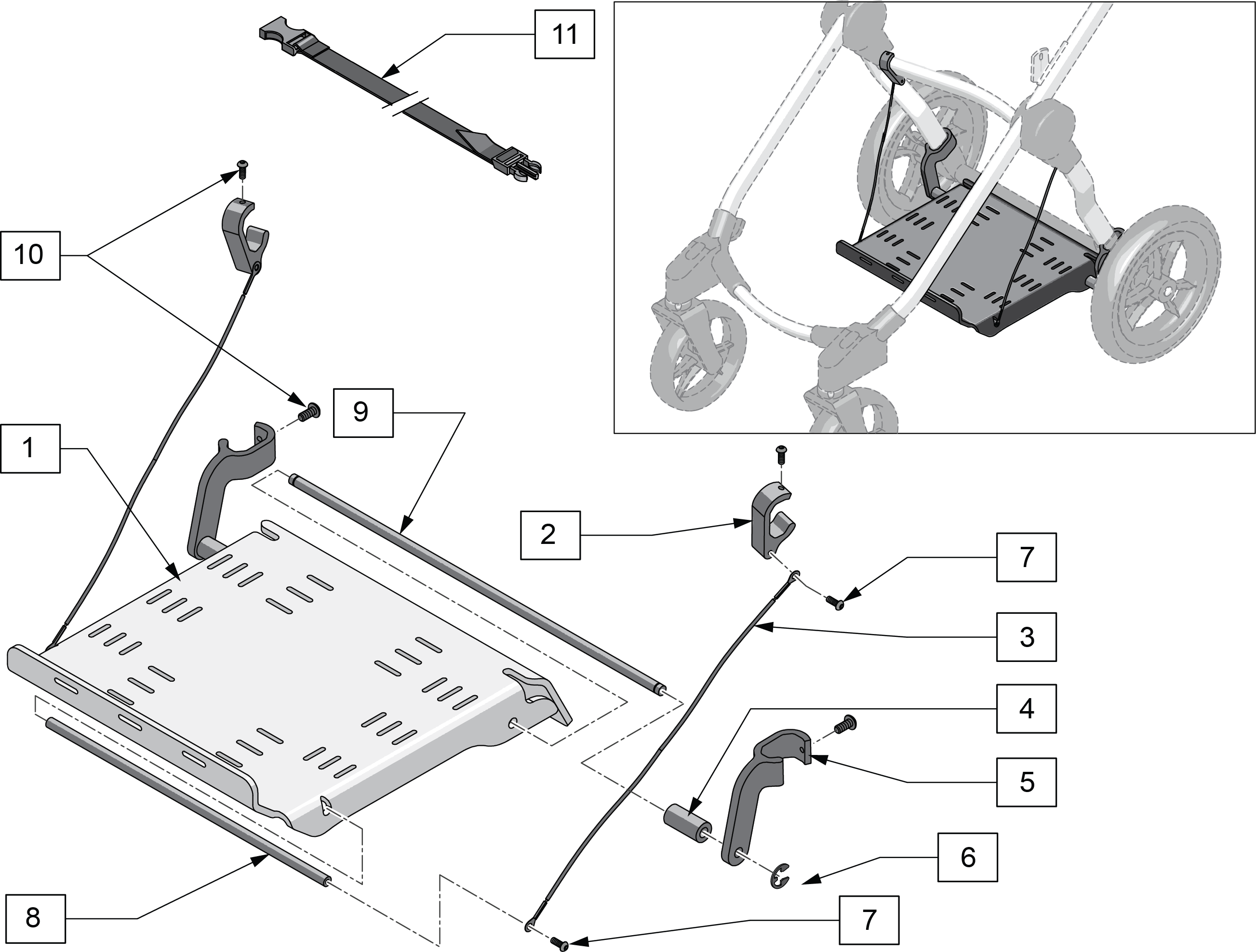 11

10

9

1

2

7

3

4

5

6

8

7