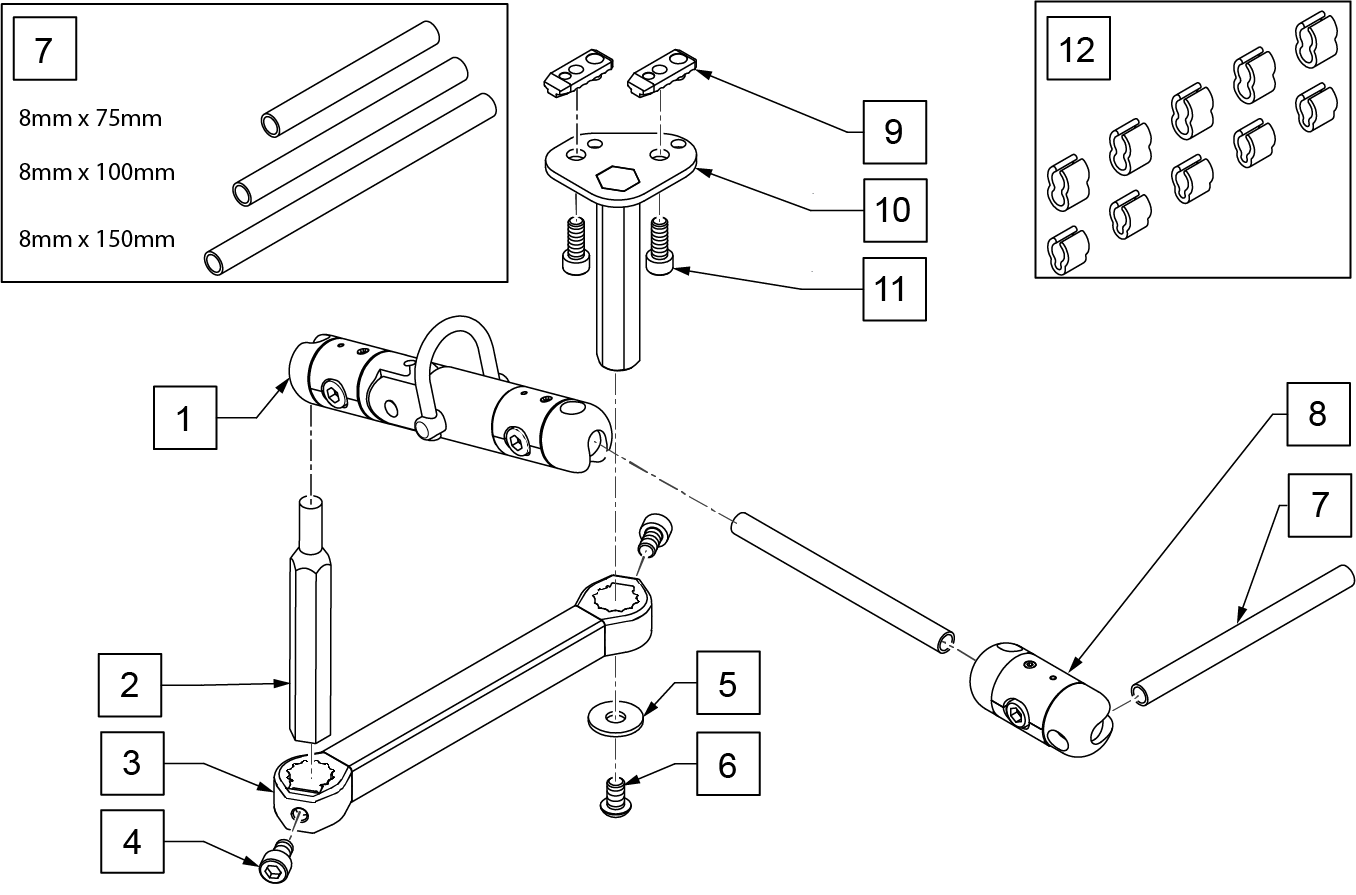 7
8mm x 75mm
8mm x 100mm
8mm x 150mm

9
10
11

12

1
8
7
2
5
3
6
4