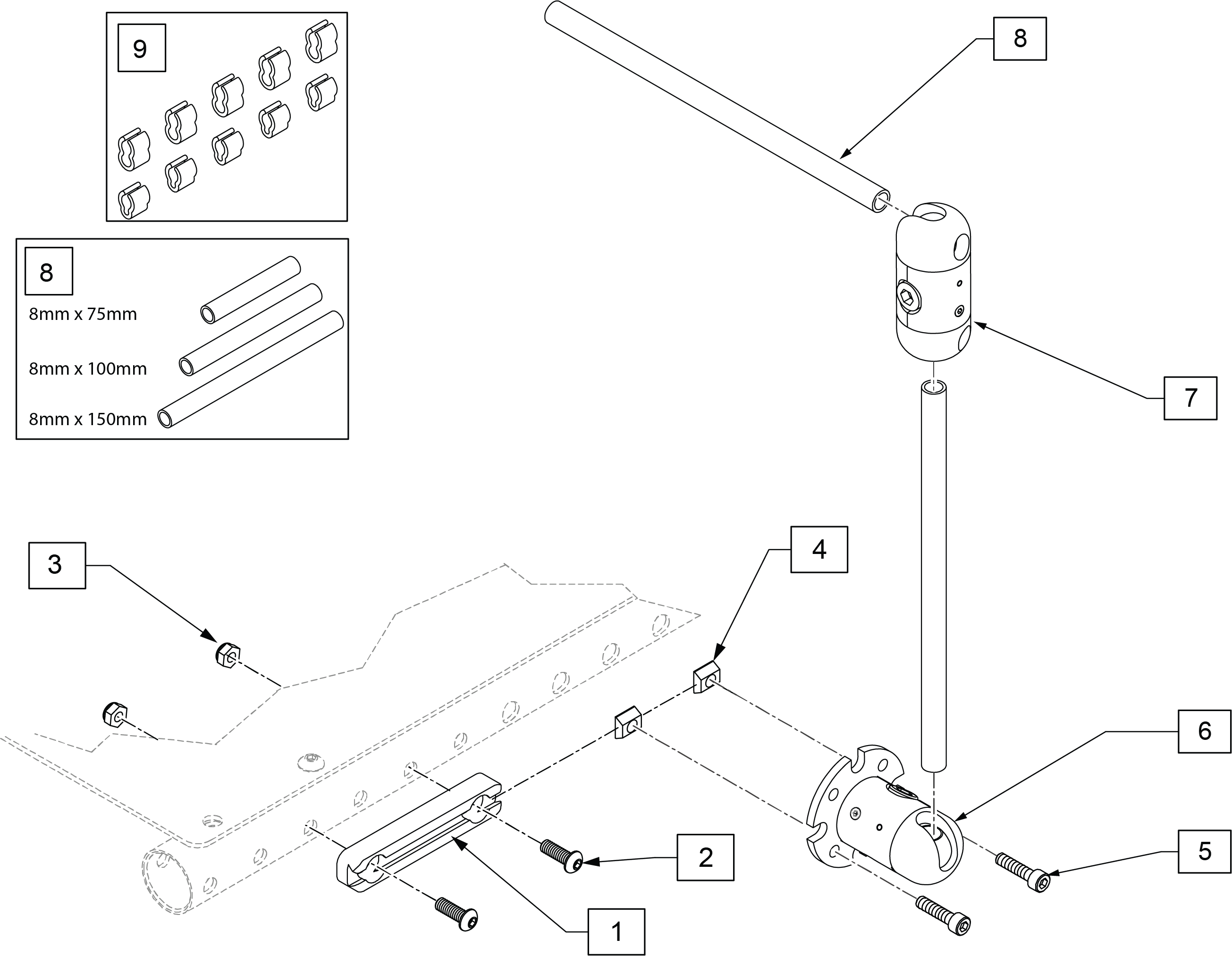 9

8

8mm x 75mm

8mm x 100mm

8mm x 150mm

8

7

3

4

6

2

5

1