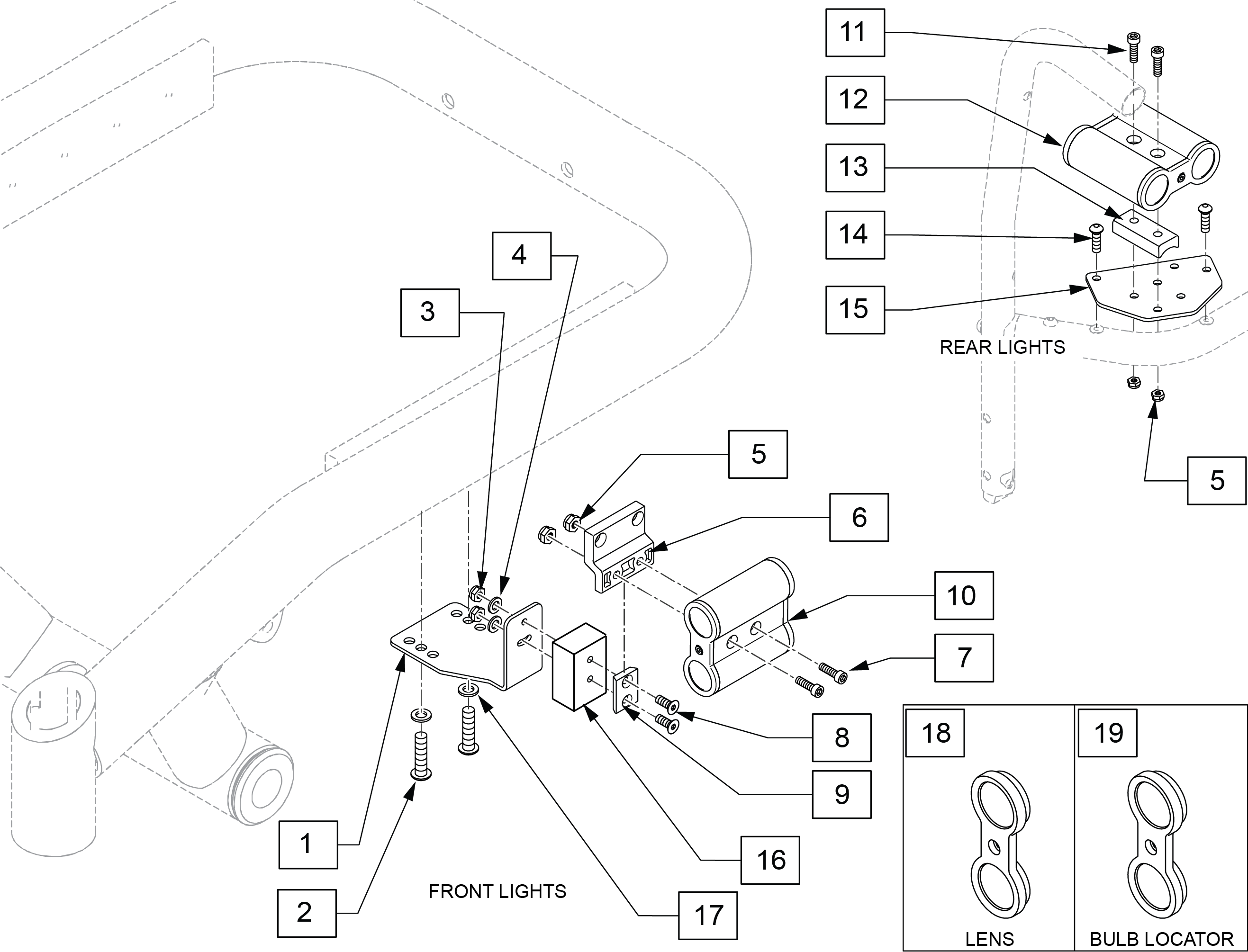 11

12

13

14

15

REAR LIGHTS

5

4

3

5

6

10

7

8

9

16

17

1

2

FRONT LIGHTS

18

LENS

19

BULB LOCATOR