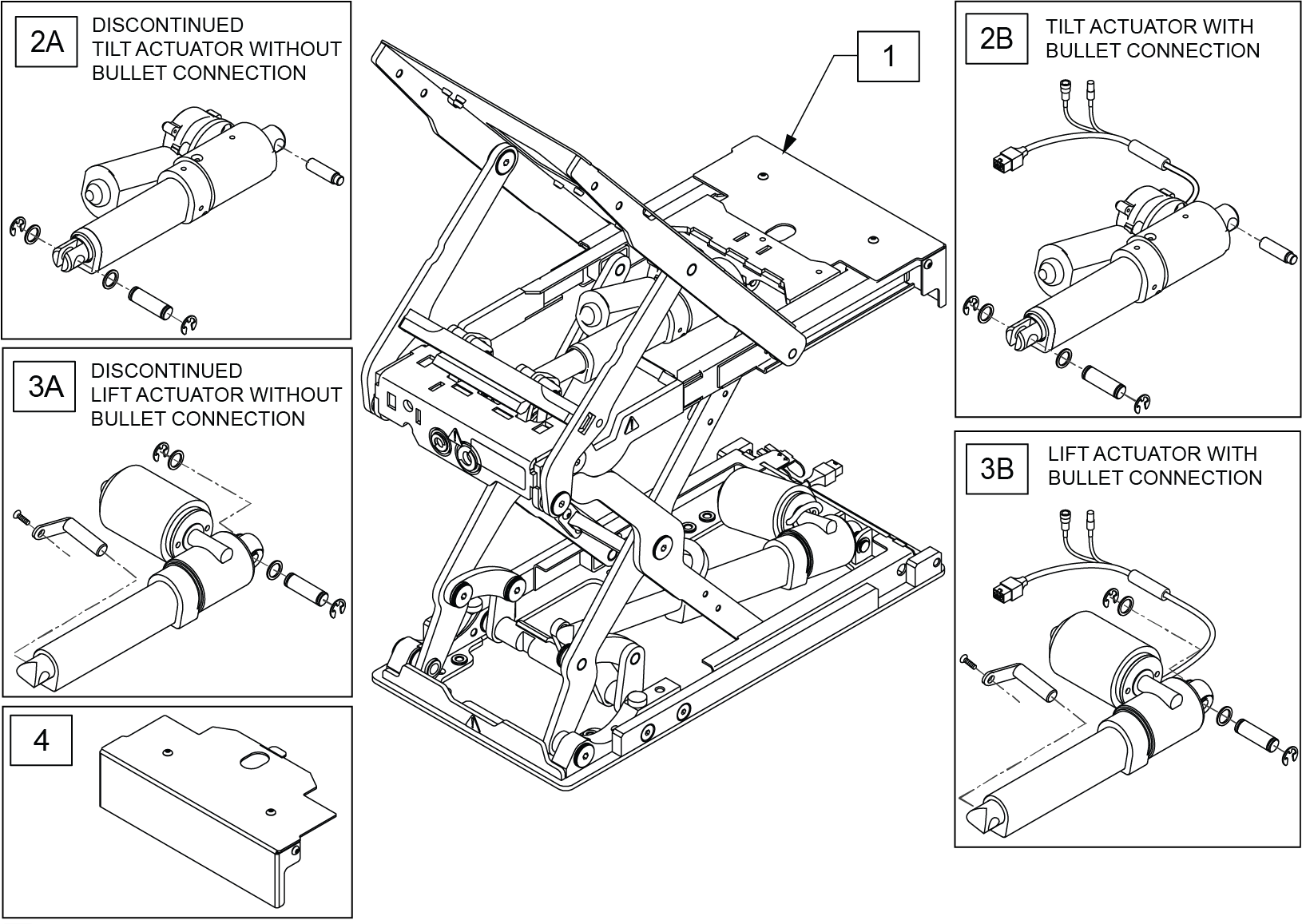 2A
DISCONTINUED
TILT ACTUATOR WITHOUT
BULLET CONNECTION

3A
DISCONTINUED
LIFT ACTUATOR WITHOUT
BULLET CONNECTION

4

1

2B
TILT ACTUATOR WITH
BULLET CONNECTION

3B
LIFT ACTUATOR WITH
BULLET CONNECTION