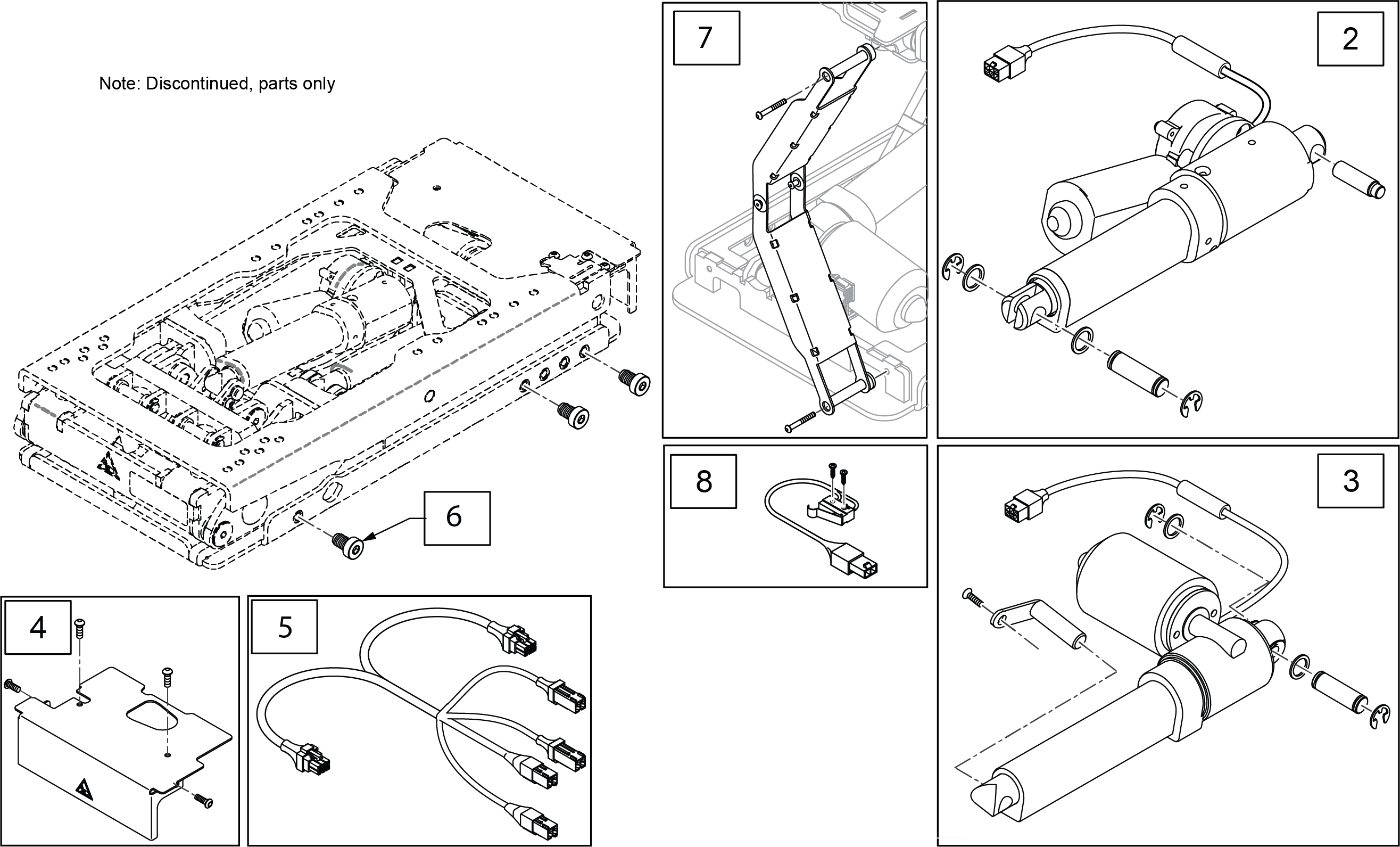 Note: Discontinued, parts only

7

2

6

8

3

4

5