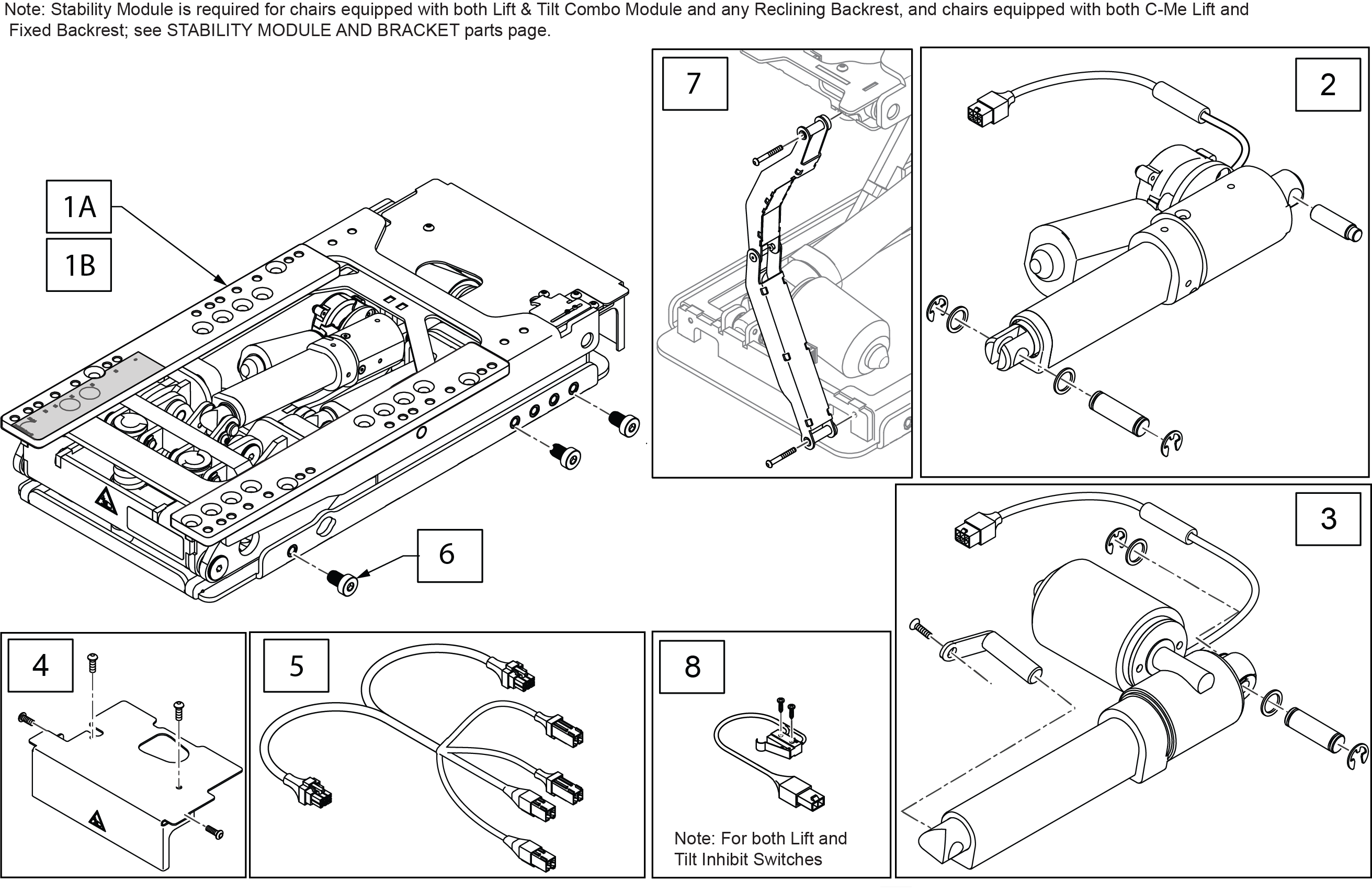 Note: Stability Module is required for chairs equipped with both Lift & Tilt Combo Module and any Reclining Backrest, and chairs equipped with both C-Me Lift and Fixed Backrest; see STABILITY MODULE AND BRACKET parts page.

1A

1B

7

2

6

3

4

5

8

Note: For both Lift and Tilt Inhibit Switches