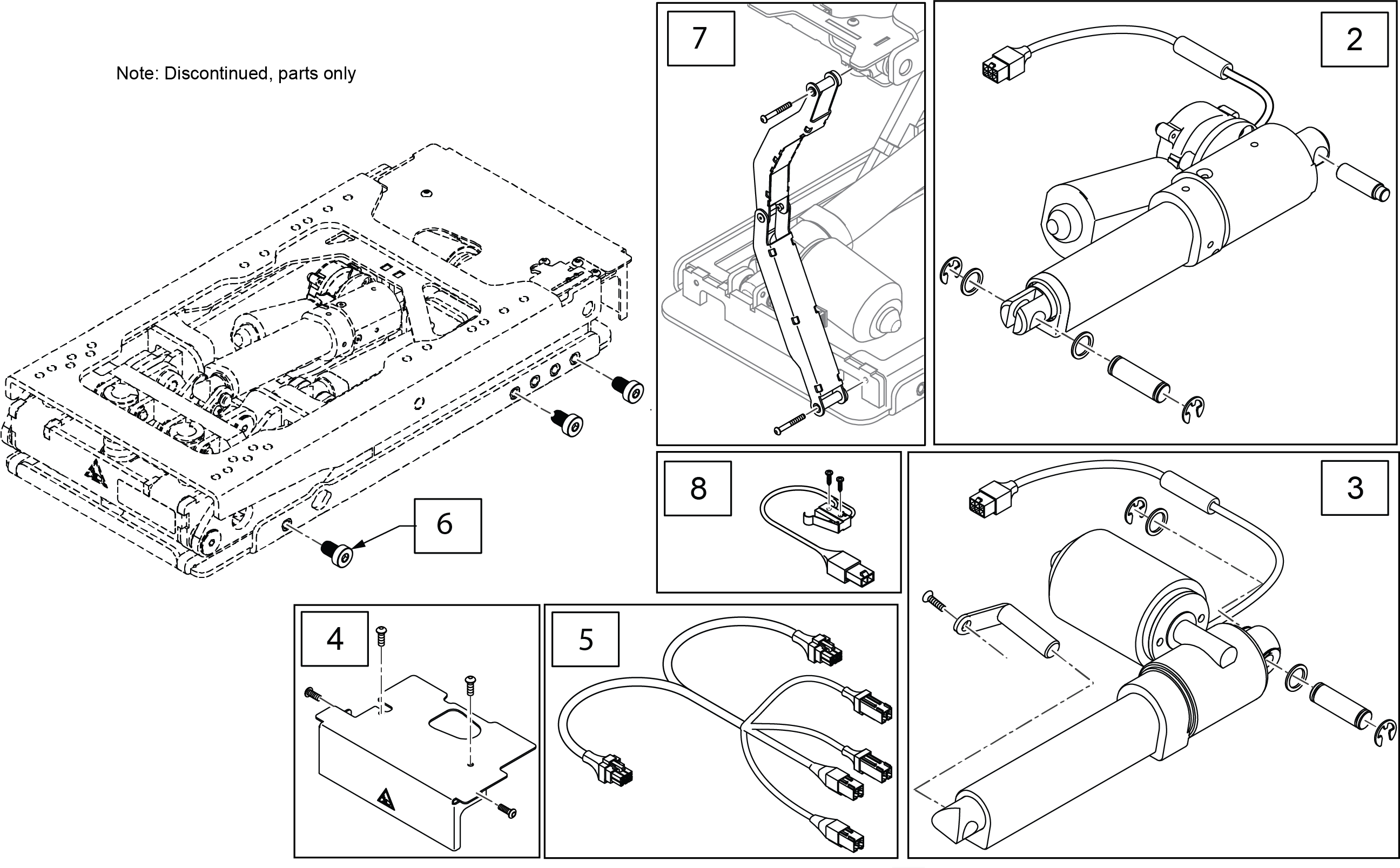 Note: Discontinued, parts only

7

2

6

8

3

4

5