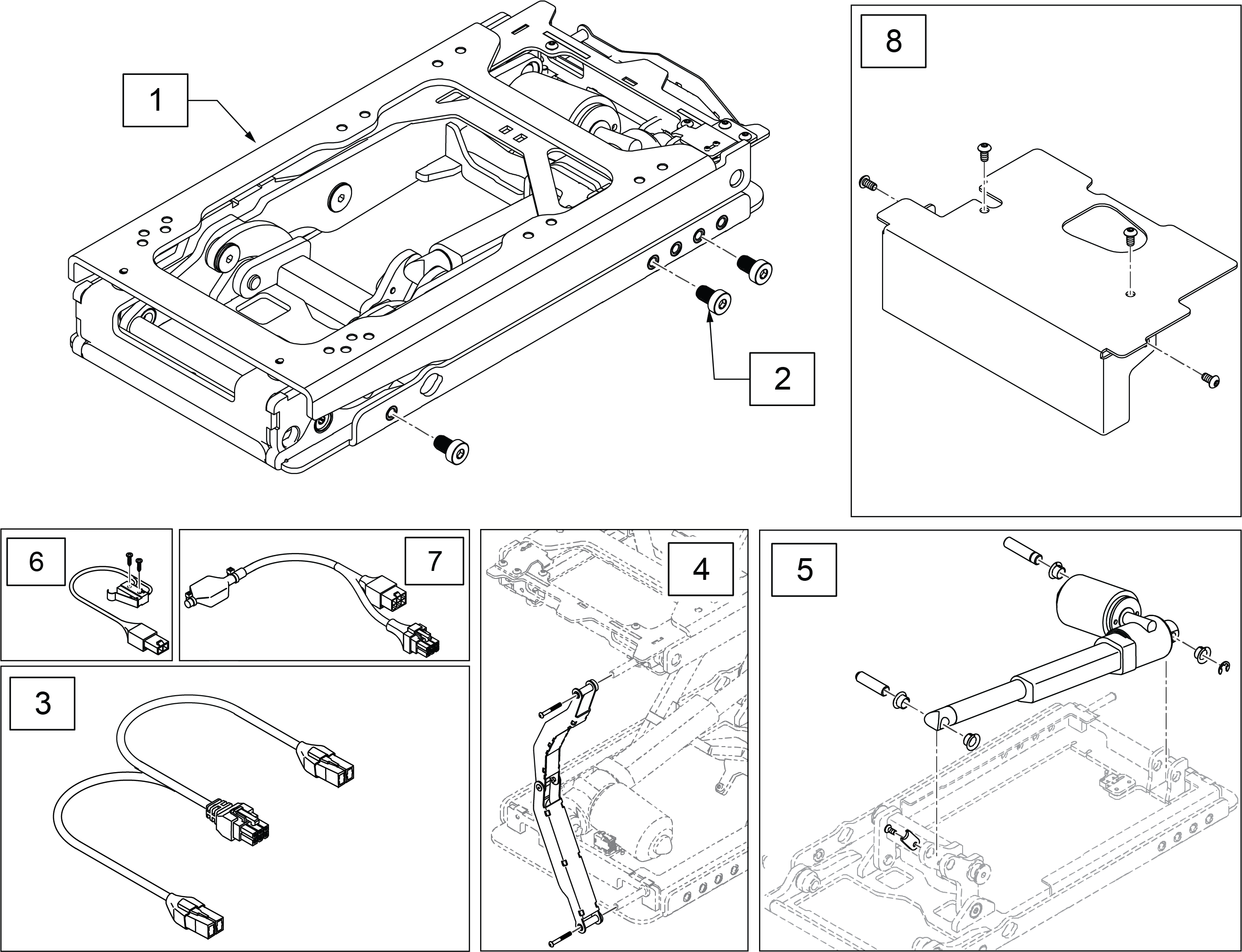 1

2

8

6

7

4

5

3