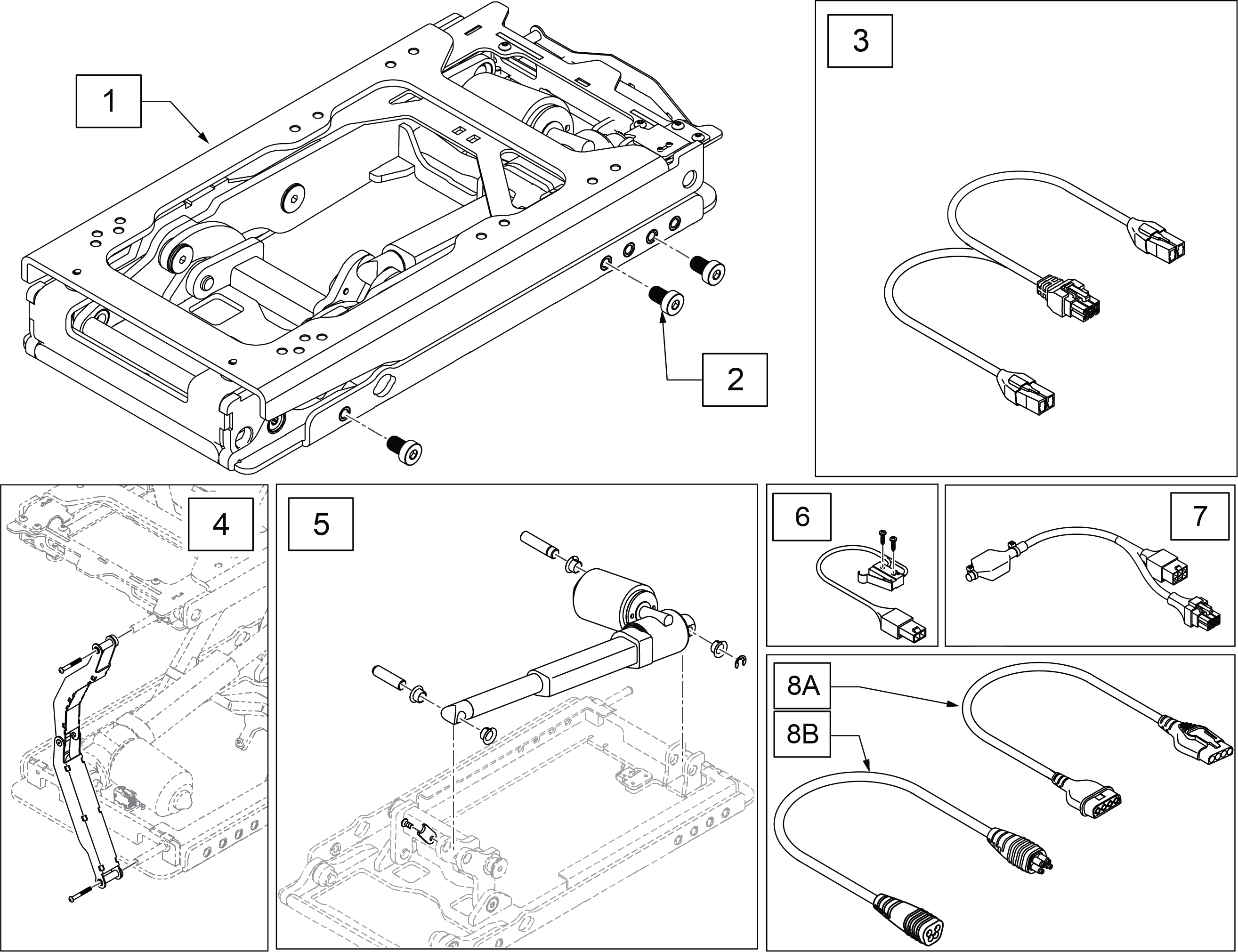 1
2
3
4
5
6
7
8A
8B