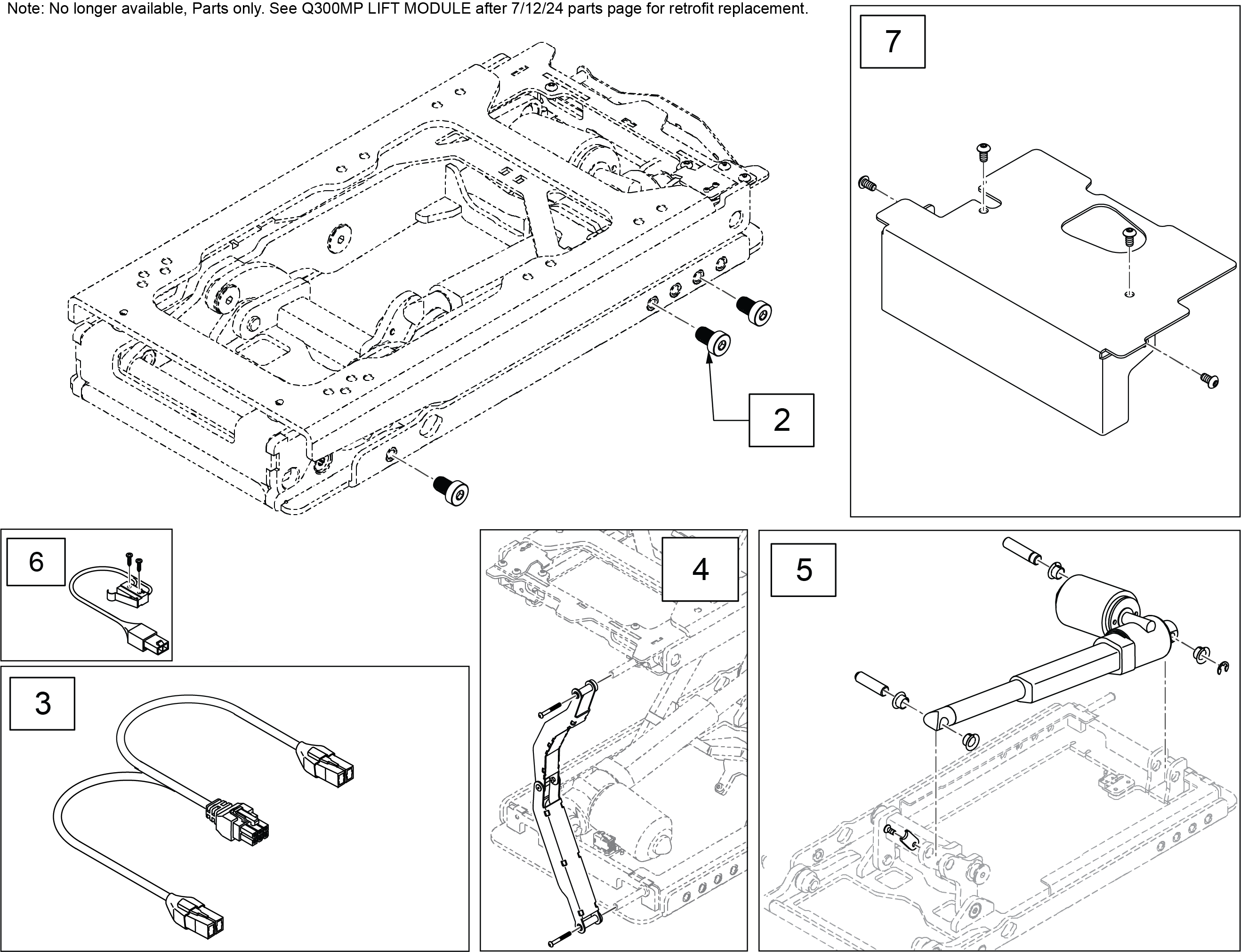 Note: No longer available, Parts only. See Q300MP LIFT MODULE after 7/12/24 parts page for retrofit replacement.

7

2

6

4

5

3