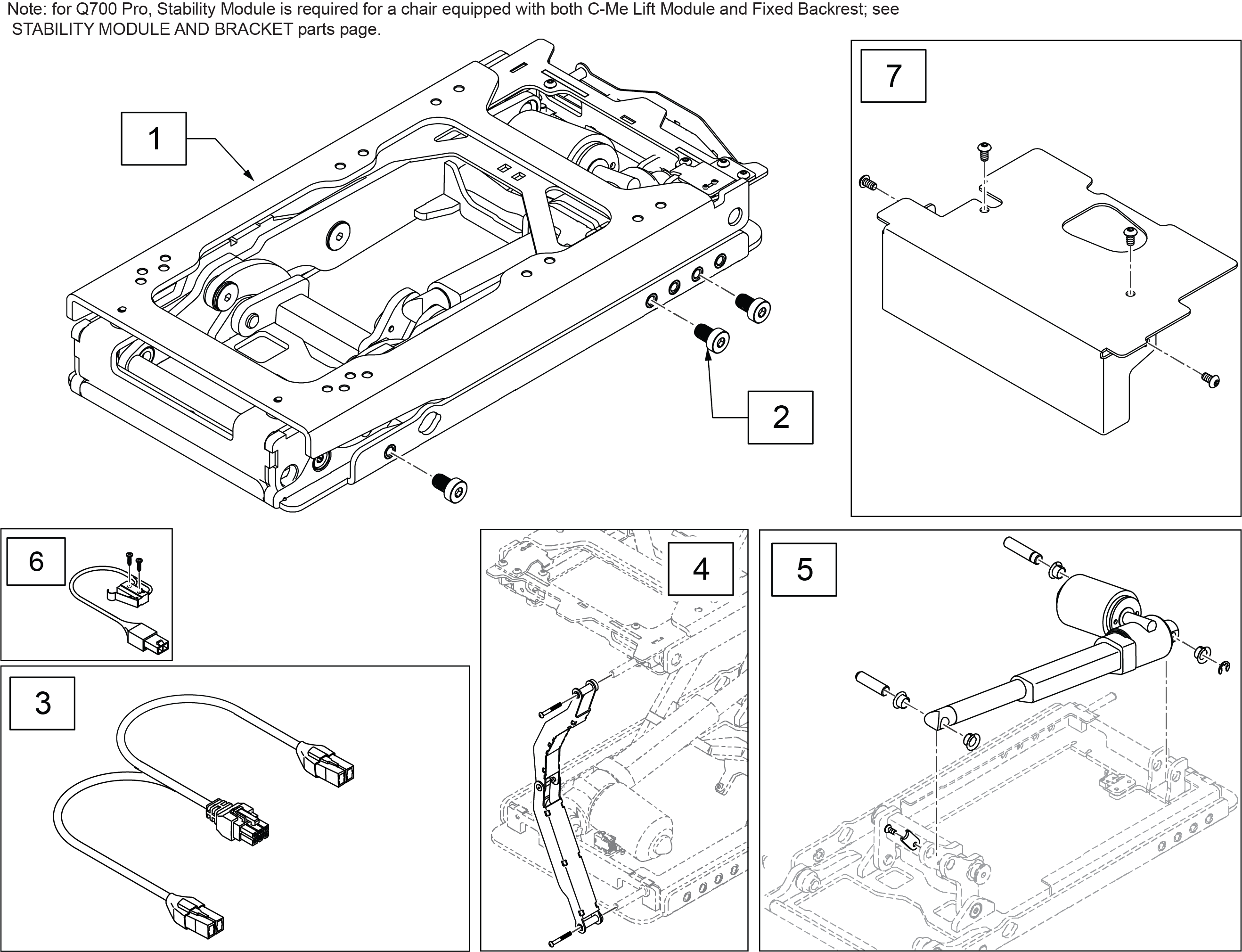 Note: for Q700 Pro, Stability Module is required for a chair equipped with both C-Me Lift Module and Fixed Backrest; see STABILITY MODULE AND BRACKET parts page.

1

7

2

6

4

5

3