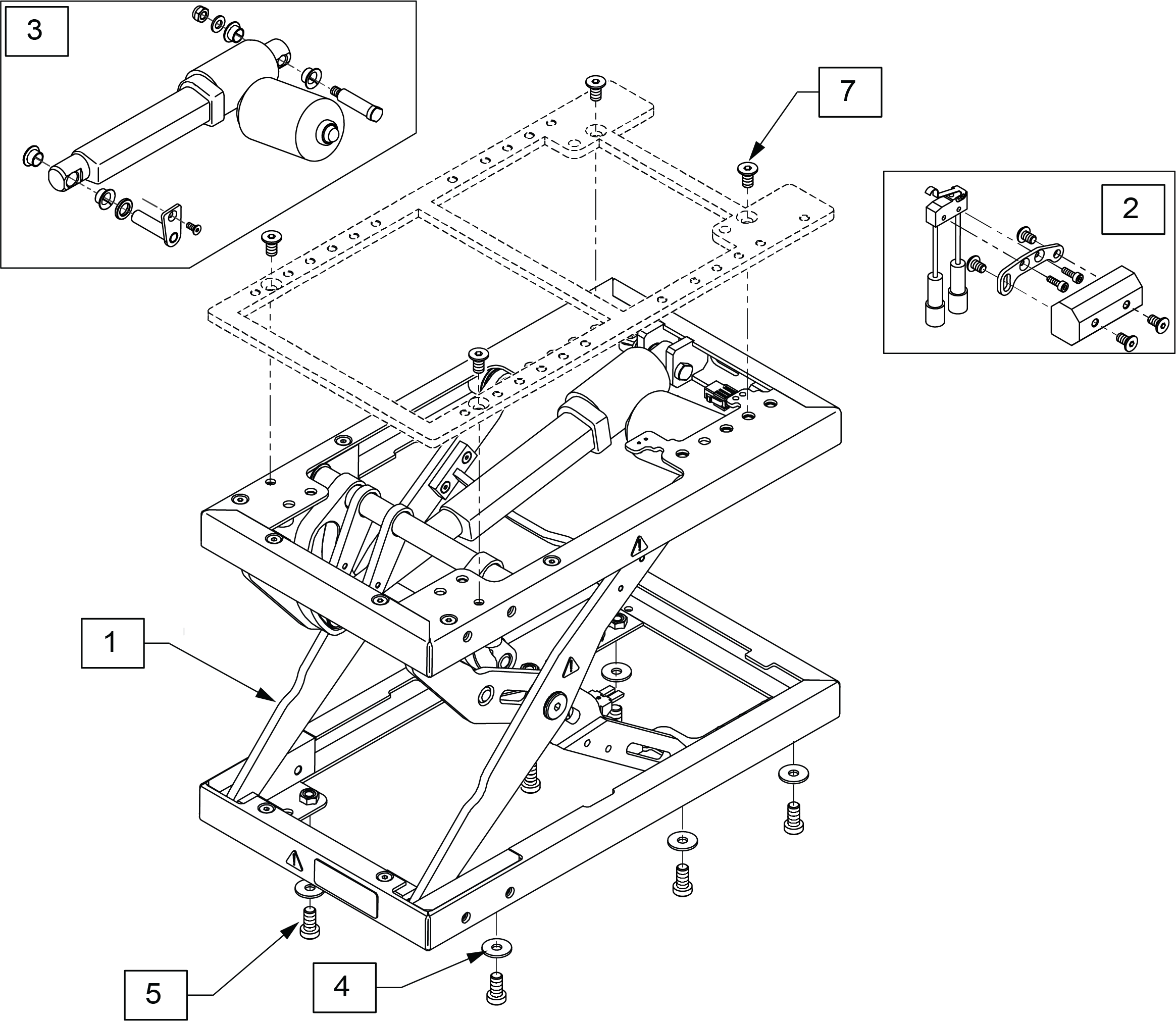 3

7

2

1

5

4