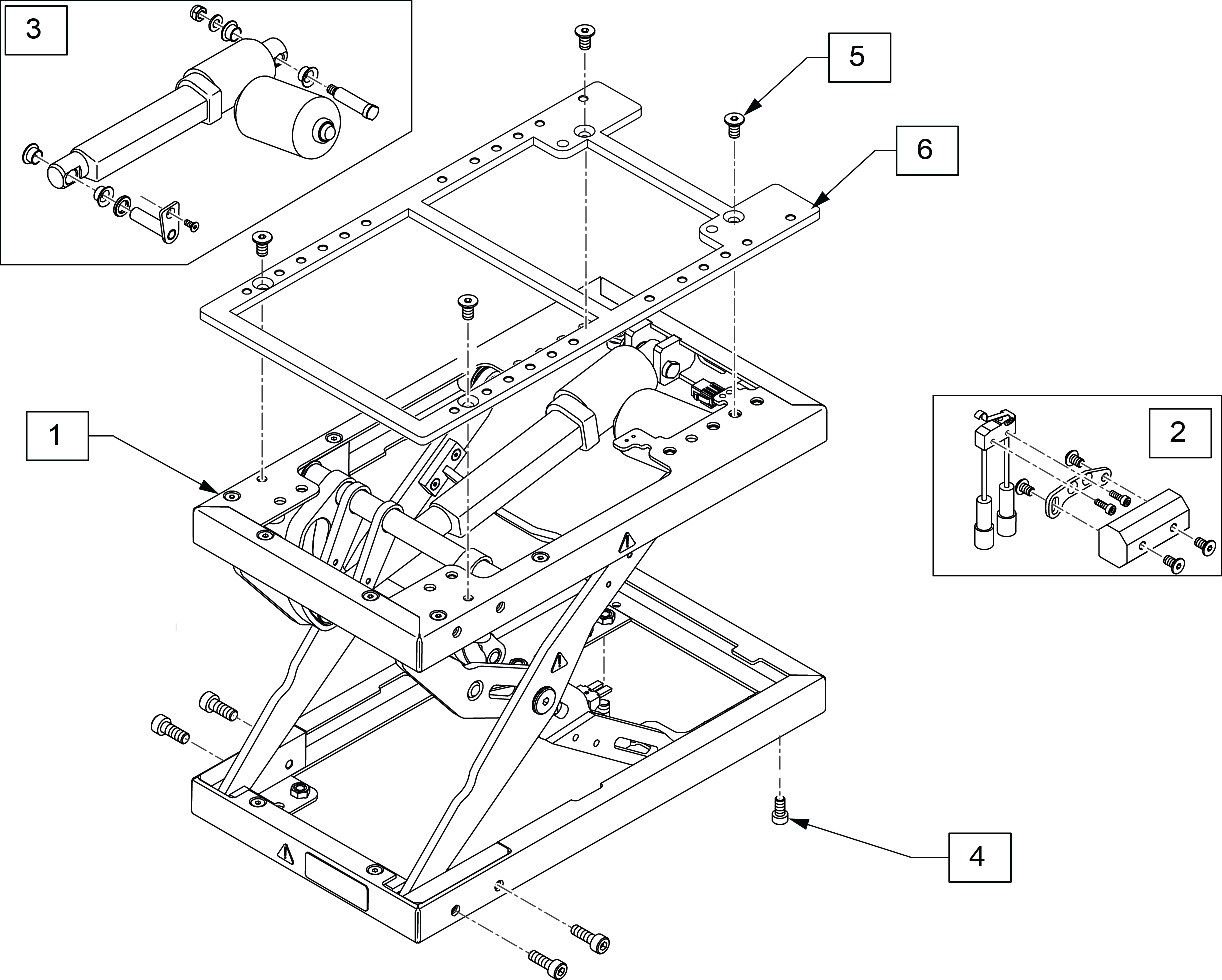 3
5
6
1
2
4