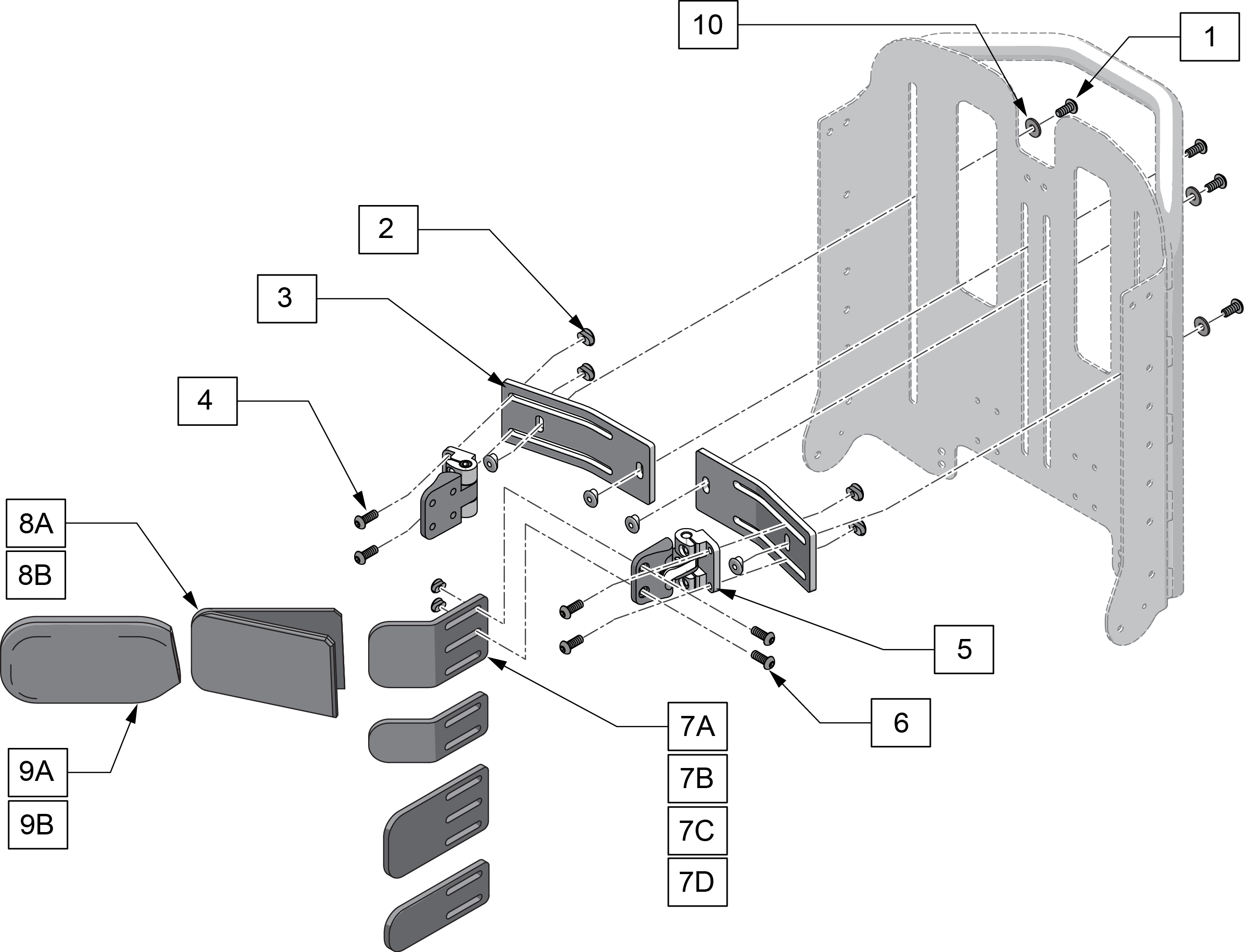 10
1
2
3
4
8A
8B
9A
9B
5
6
7A
7B
7C
7D