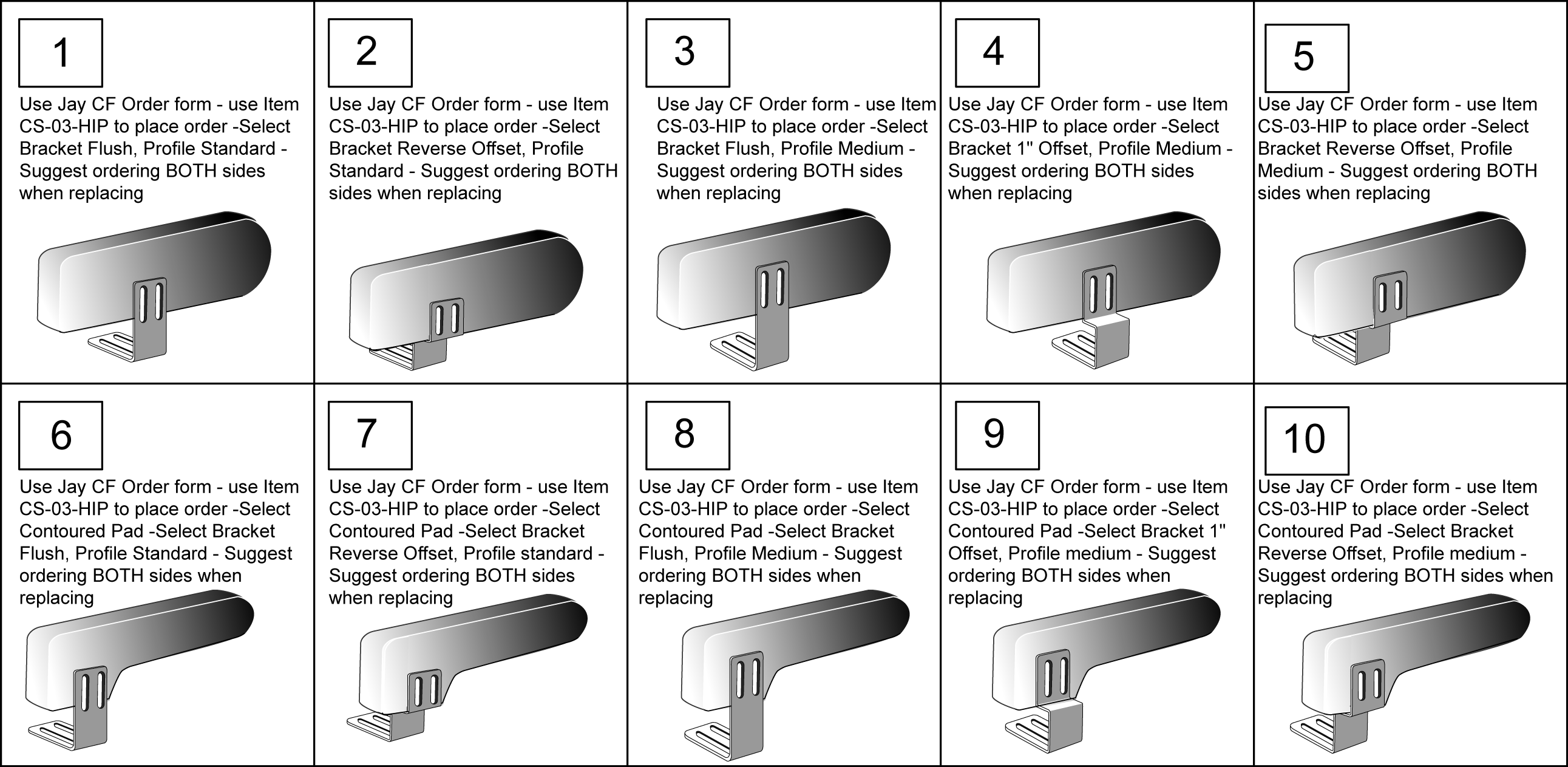 1

Use Jay CF Order form - use Item CS-03-HIP to place order -Select Bracket Flush, Profile Standard - Suggest ordering BOTH sides when replacing

2

Use Jay CF Order form - use Item CS-03-HIP to place order -Select Bracket Reverse Offset, Profile Standard - Suggest ordering BOTH sides when replacing

3

Use Jay CF Order form - use Item CS-03-HIP to place order -Select Bracket Flush, Profile Medium - Suggest ordering BOTH sides when replacing

4

Use Jay CF Order form - use Item CS-03-HIP to place order -Select Bracket 1" Offset, Profile Medium - Suggest ordering BOTH sides when replacing

5

Use Jay CF Order form - use Item CS-03-HIP to place order -Select Bracket Reverse Offset, Profile Medium - Suggest ordering BOTH sides when replacing

6

Use Jay CF Order form - use Item CS-03-HIP to place order -Select Contoured Pad -Select Bracket Flush, Profile Standard - Suggest ordering BOTH sides when replacing

7

Use Jay CF Order form - use Item CS-03-HIP to place order -Select Contoured Pad -Select Bracket Reverse Offset, Profile standard - Suggest ordering BOTH sides when replacing

8

Use Jay CF Order form - use Item CS-03-HIP to place order -Select Contoured Pad -Select Bracket Flush, Profile Medium - Suggest ordering BOTH sides when replacing

9

Use Jay CF Order form - use Item CS-03-HIP to place order -Select Contoured Pad -Select Bracket 1" Offset, Profile medium - Suggest ordering BOTH sides when replacing

10

Use Jay CF Order form - use Item CS-03-HIP to place order -Select Contoured Pad -Select Bracket Reverse Offset, Profile medium - Suggest ordering BOTH sides when replacing