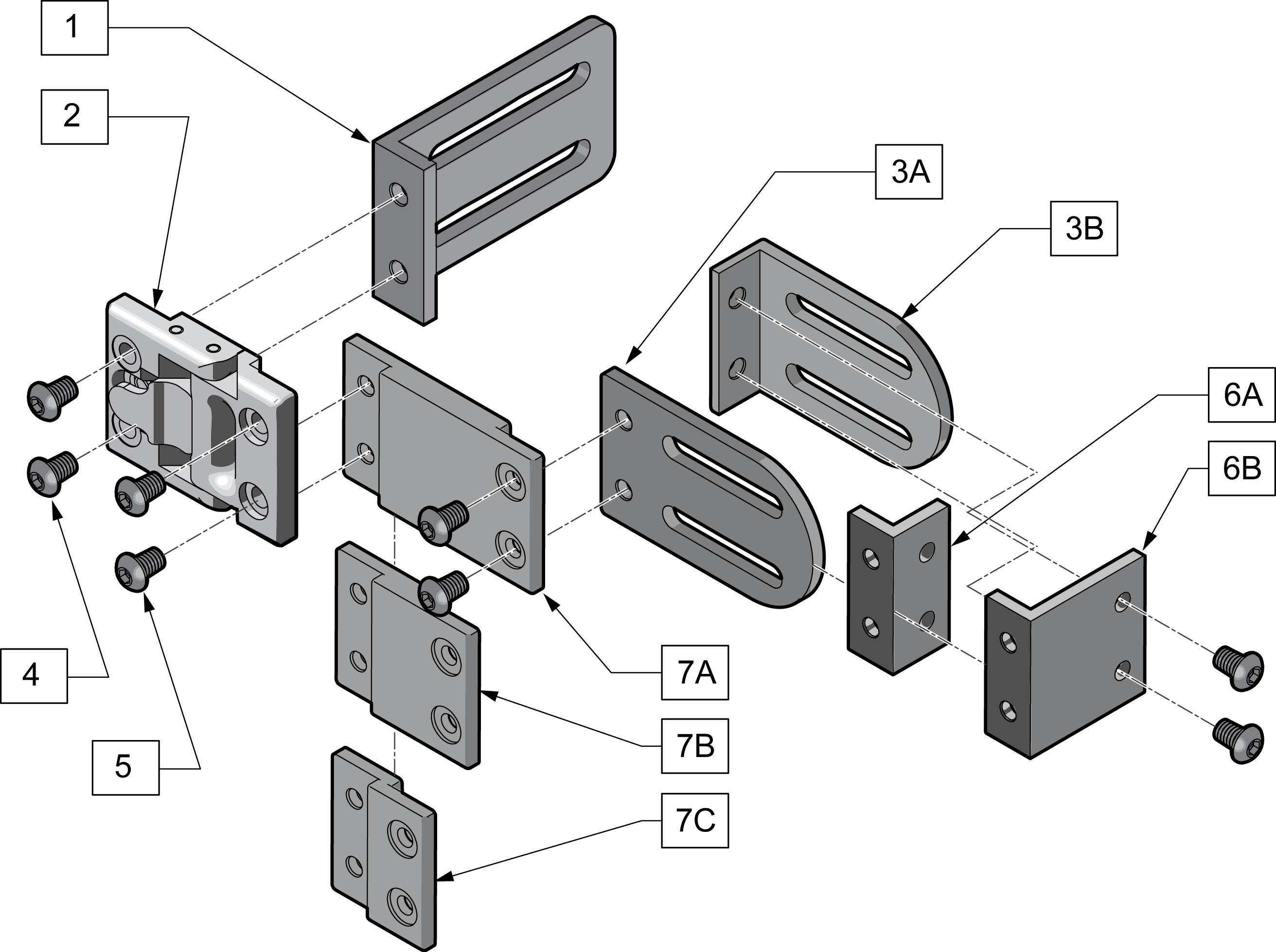 1
2
3A
3B
6A
6B
4
5
7A
7B
7C