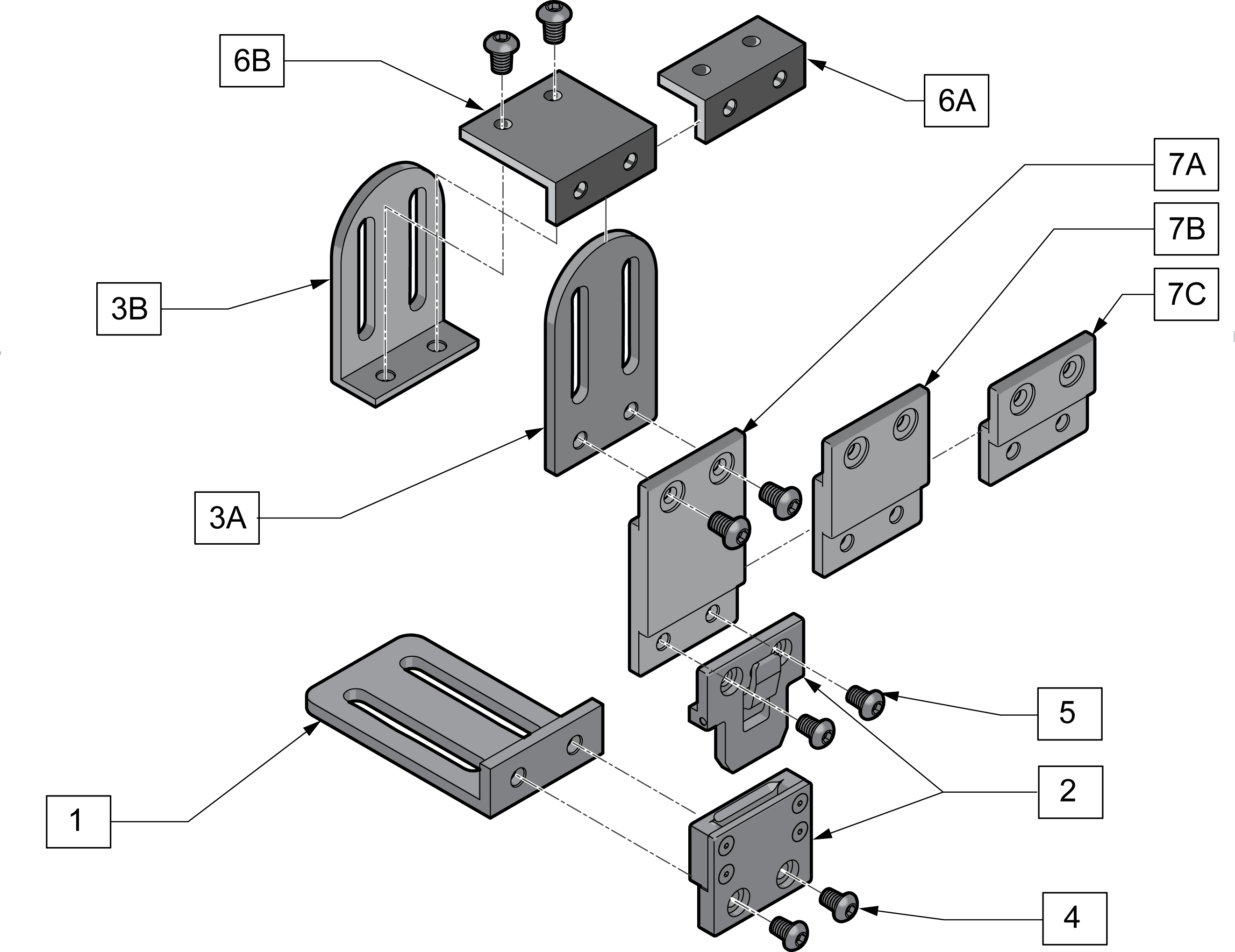 6B
6A
7A
7B
7C
3B
3A
5
2
1
4