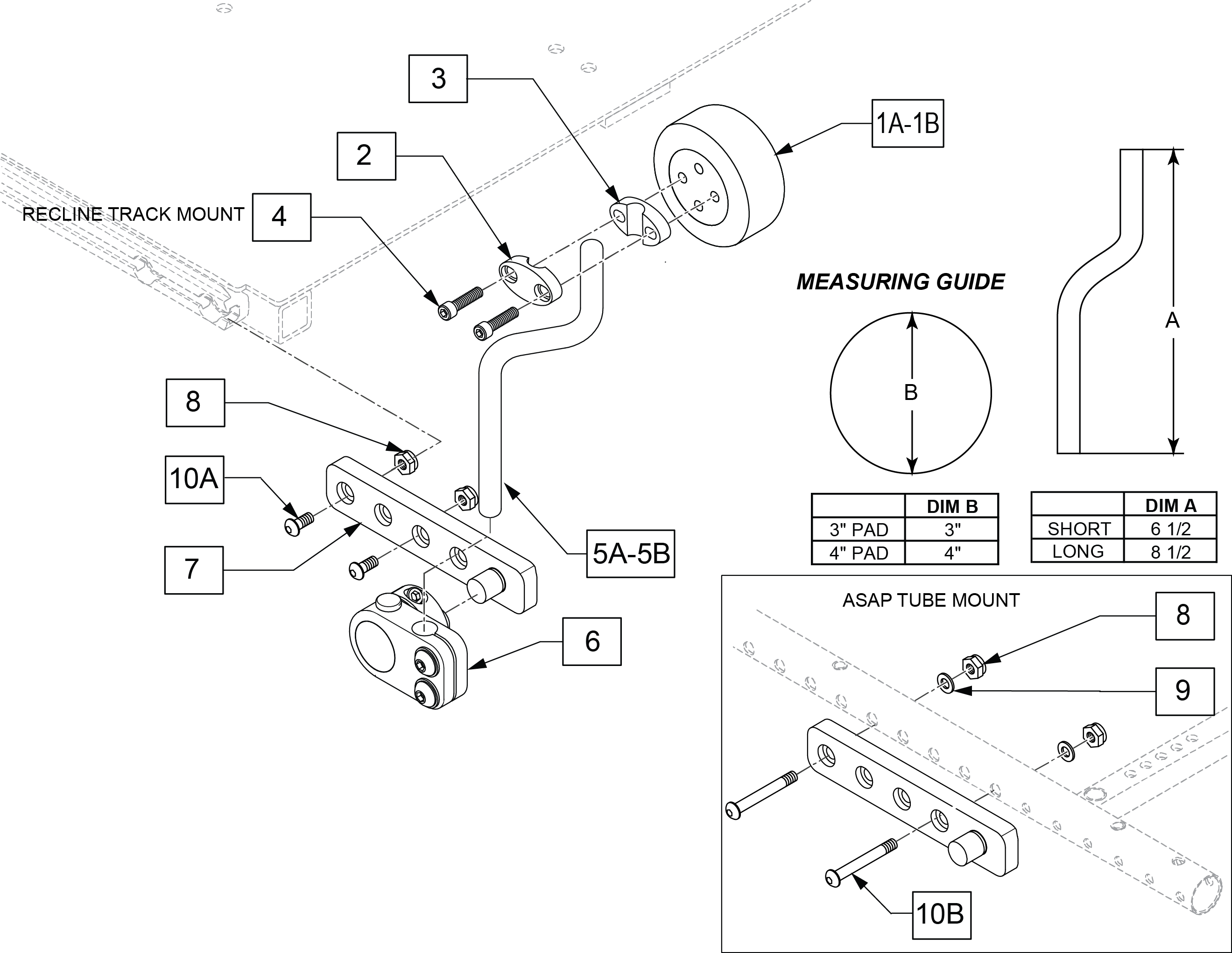 3

1A-1B

2

RECLINE TRACK MOUNT

4

MEASURING GUIDE

A

B

8

10A

7

5A-5B

6

| | DIM B |
|---|---|
| 3" PAD | 3" |
| 4" PAD | 4" |

| | DIM A |
|---|---|
| SHORT | 6 1/2 |
| LONG | 8 1/2 |

ASAP TUBE MOUNT

8

9

10B