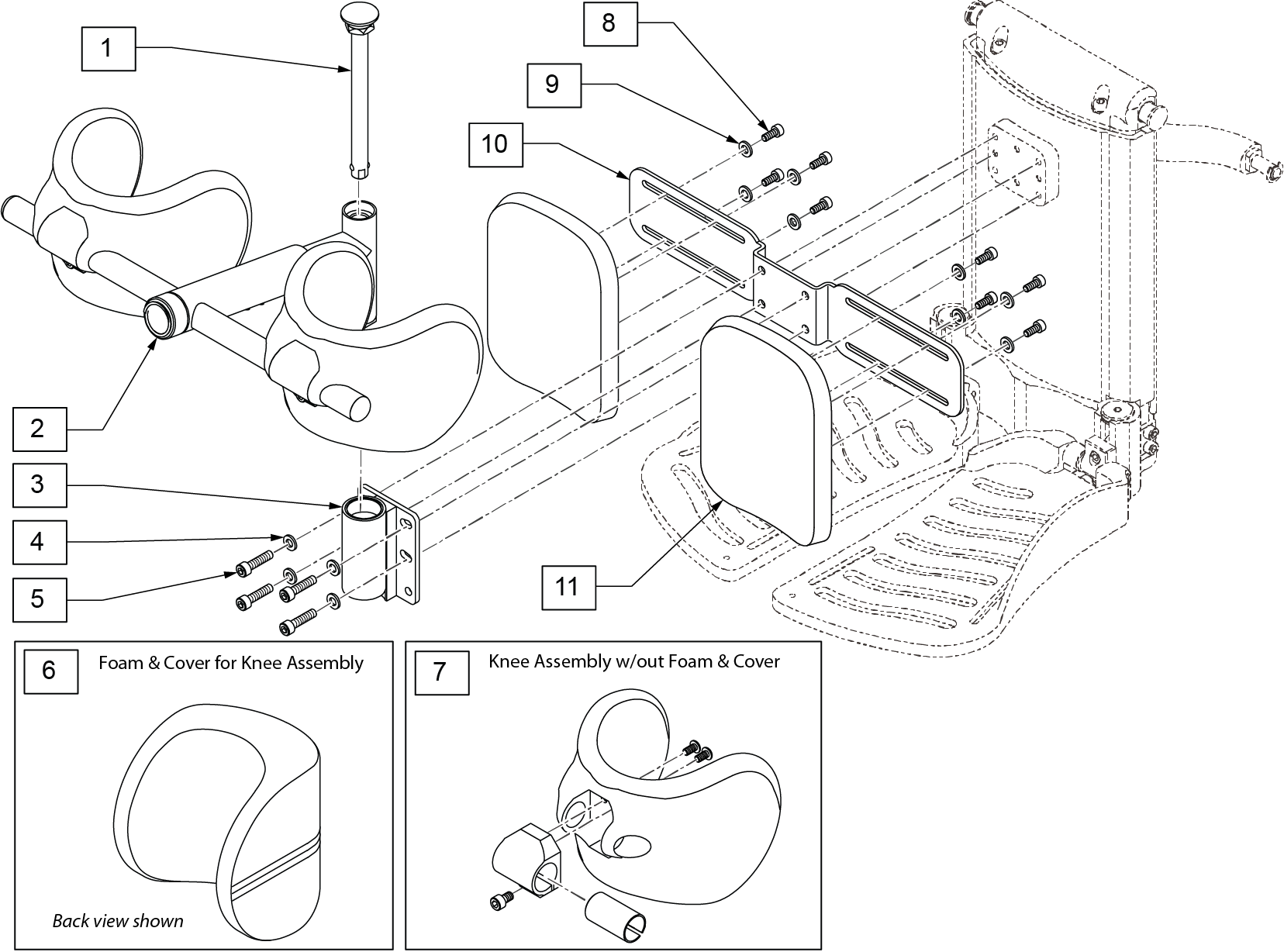 1

8

9

10

2

3

4

5

11

6 Foam & Cover for Knee Assembly

Back view shown

7 Knee Assembly w/out Foam & Cover