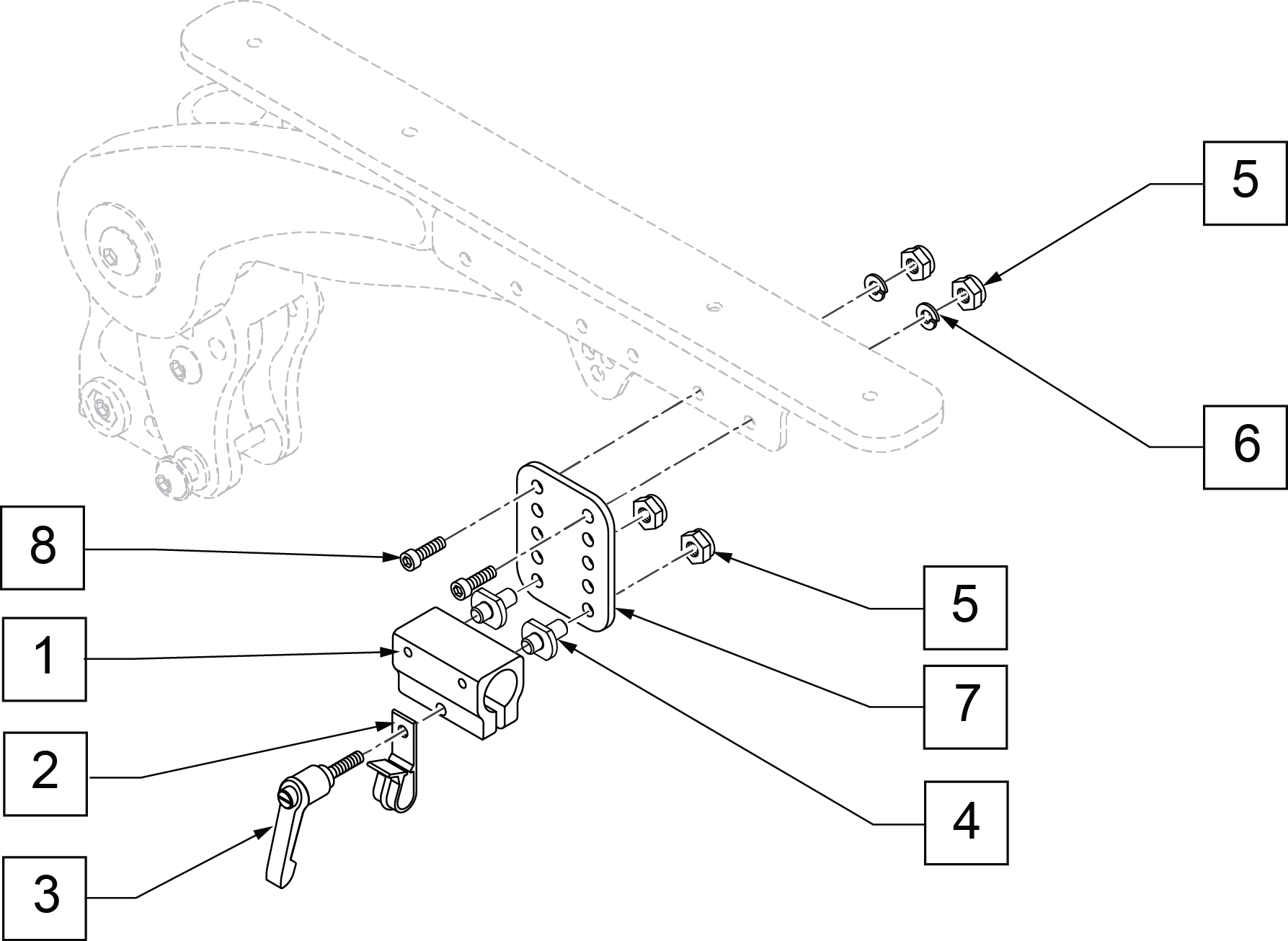 5
6
8
5
1
7
2
4
3