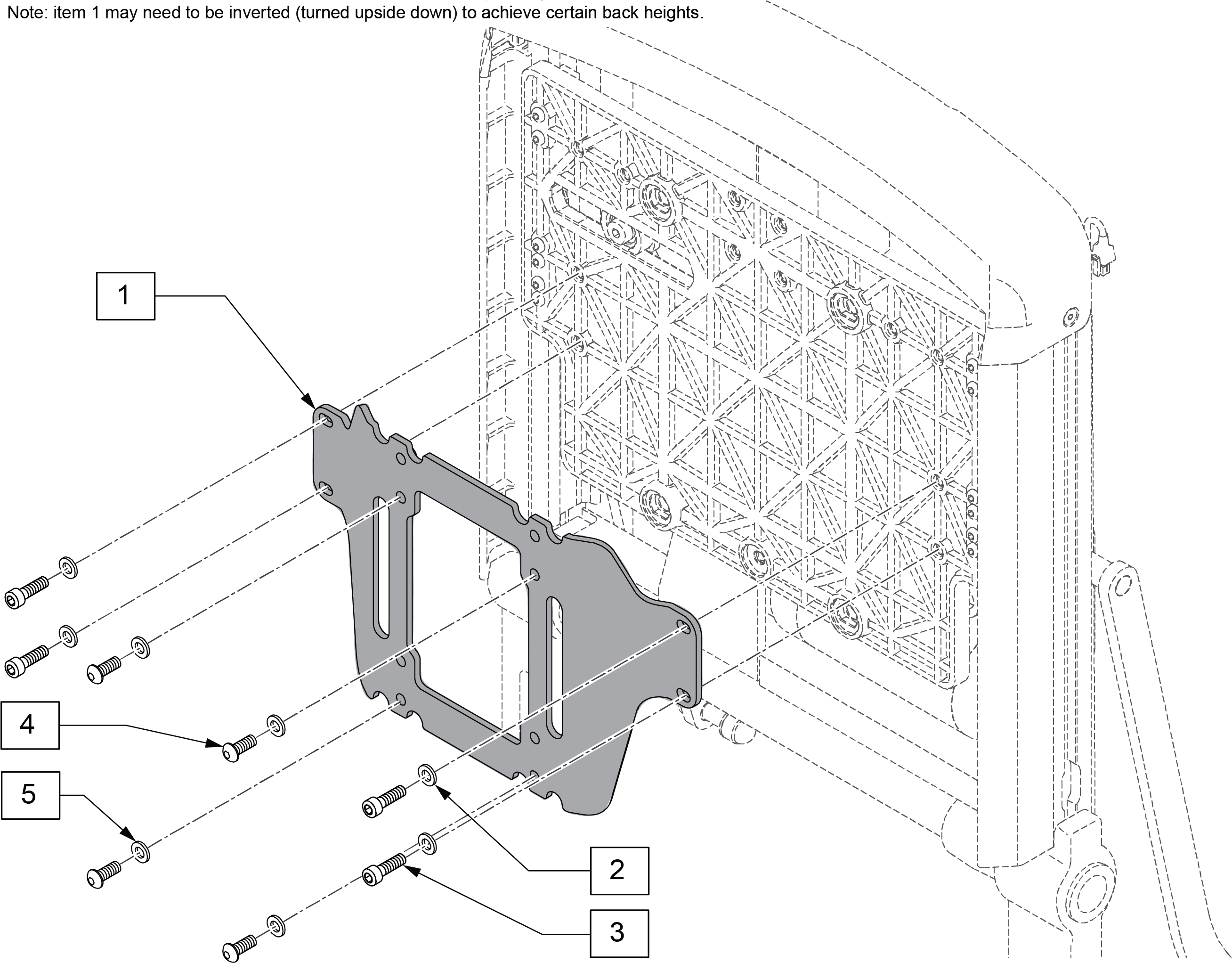 Note: item 1 may need to be inverted (turned upside down) to achieve certain back heights.

1

4

5

2

3