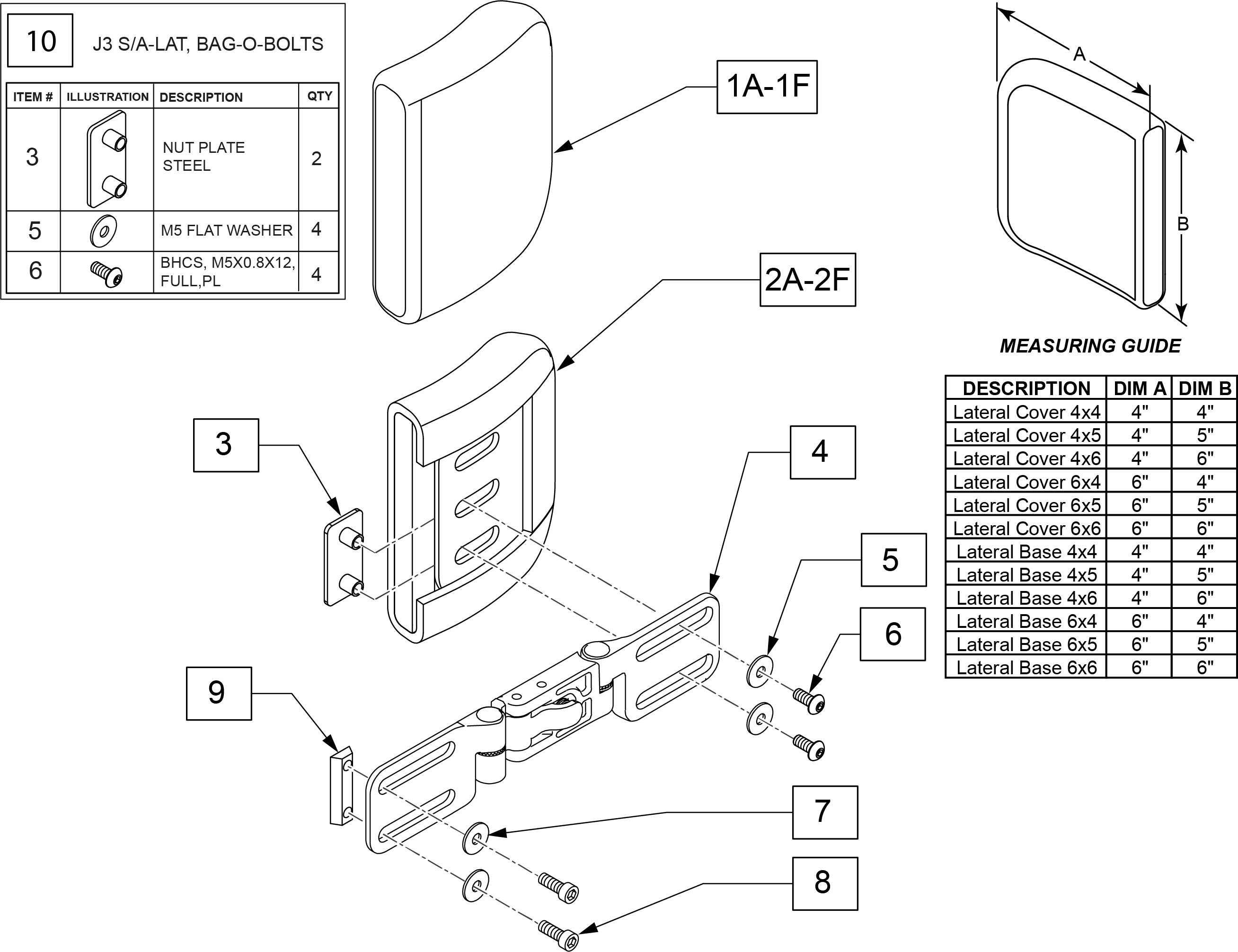 10 J3 S/A-LAT, BAG-O-BOLTS

| ITEM # | ILLUSTRATION | DESCRIPTION | QTY |
|---|---|---|---|
| 3 | | NUT PLATE STEEL | 2 |
| 5 | | M5 FLAT WASHER | 4 |
| 6 | | BHCS, M5X0.8X12, FULL,PL | 4 |

1A-1F

2A-2F

3

4

5

6

9

7

8

A

B

MEASURING GUIDE

| DESCRIPTION | DIM A | DIM B |
|---|---|---|
| Lateral Cover 4x4 | 4" | 4" |
| Lateral Cover 4x5 | 4" | 5" |
| Lateral Cover 4x6 | 4" | 6" |
| Lateral Cover 6x4 | 6" | 4" |
| Lateral Cover 6x5 | 6" | 5" |
| Lateral Cover 6x6 | 6" | 6" |
| Lateral Base 4x4 | 4" | 4" |
| Lateral Base 4x5 | 4" | 5" |
| Lateral Base 4x6 | 4" | 6" |
| Lateral Base 6x4 | 6" | 4" |
| Lateral Base 6x5 | 6" | 5" |
| Lateral Base 6x6 | 6" | 6" |