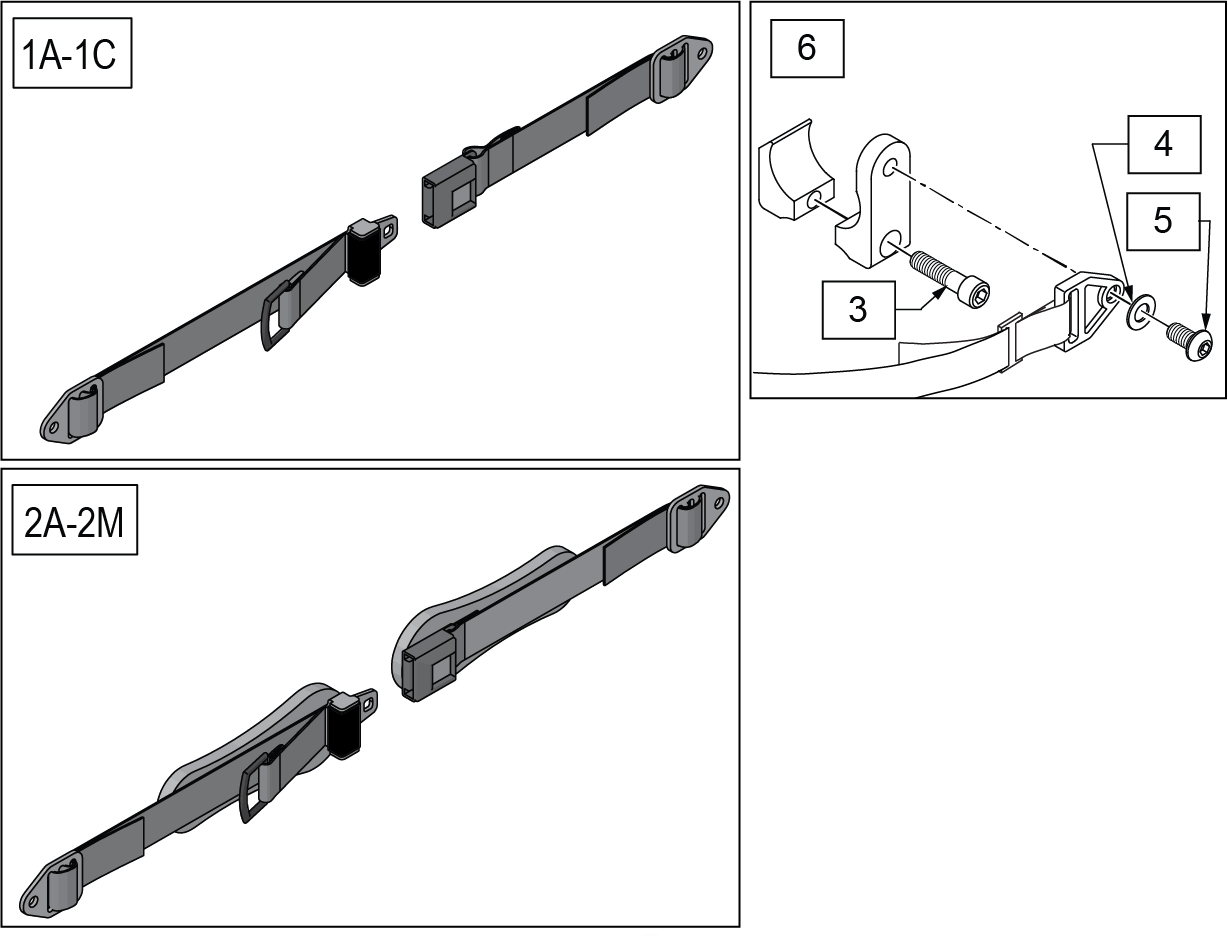 1A-1C

6

4

5

3

2A-2M