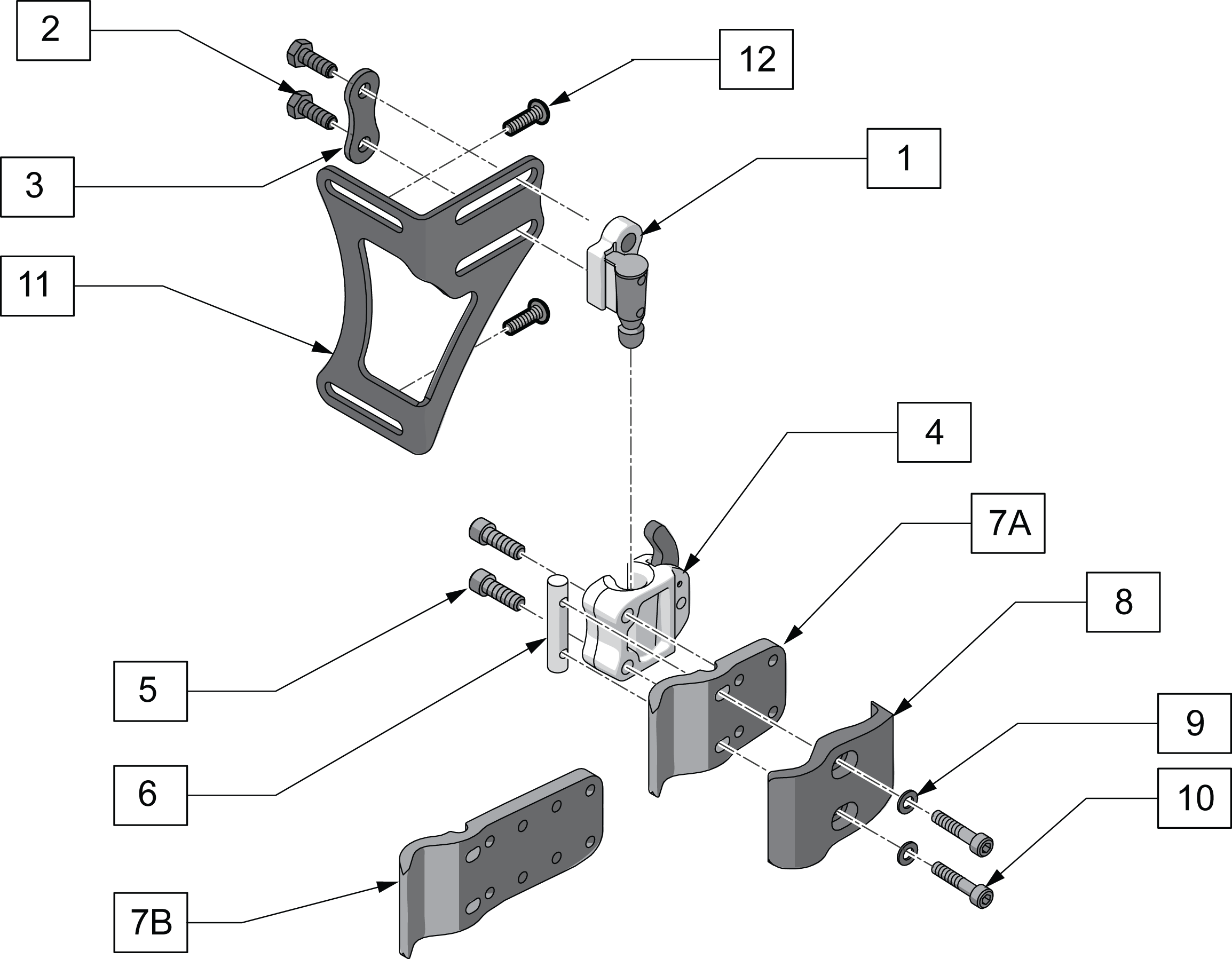 2
12
3
1
11
4
7A
8
5
9
6
10
7B