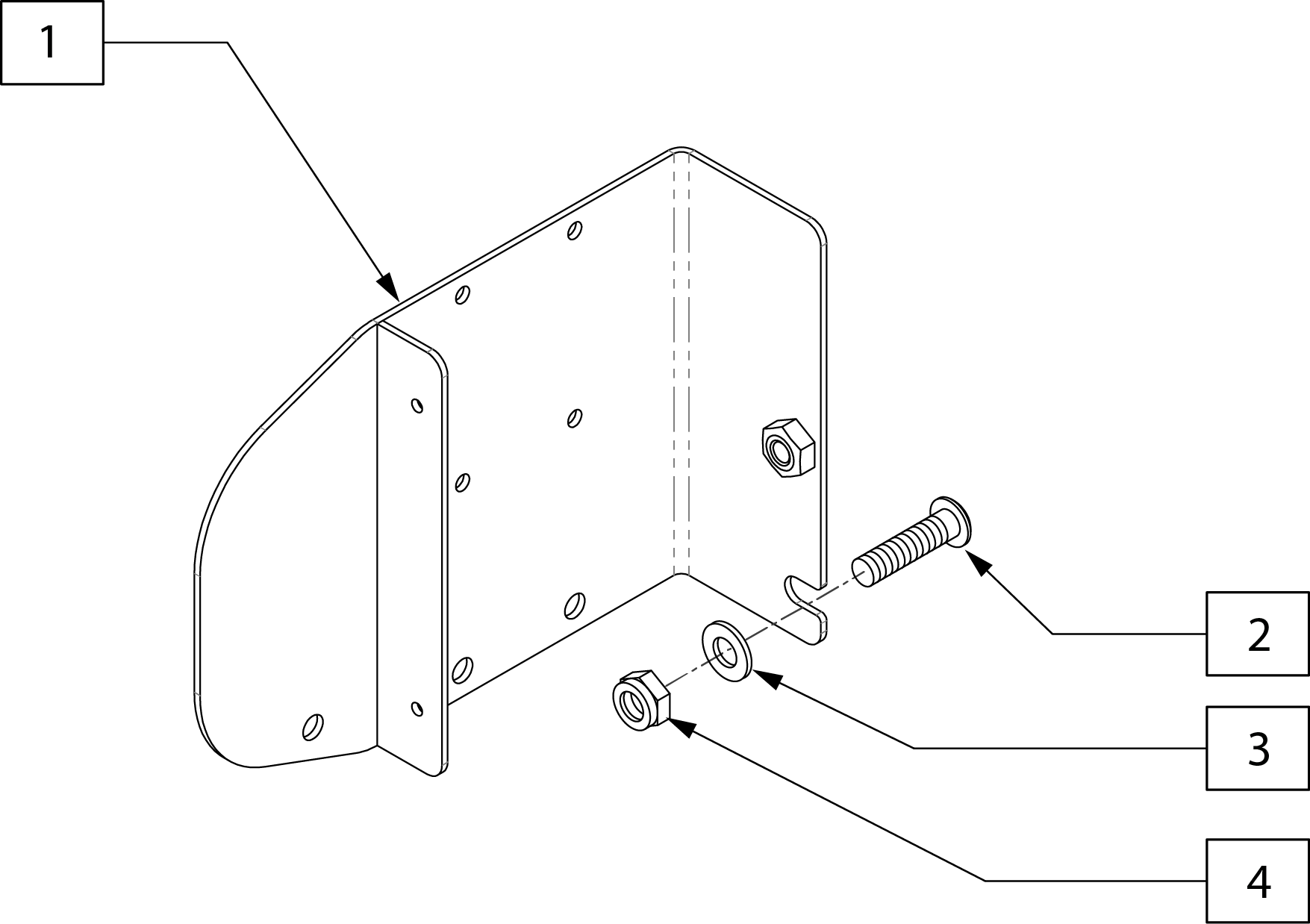 1

2

3

4