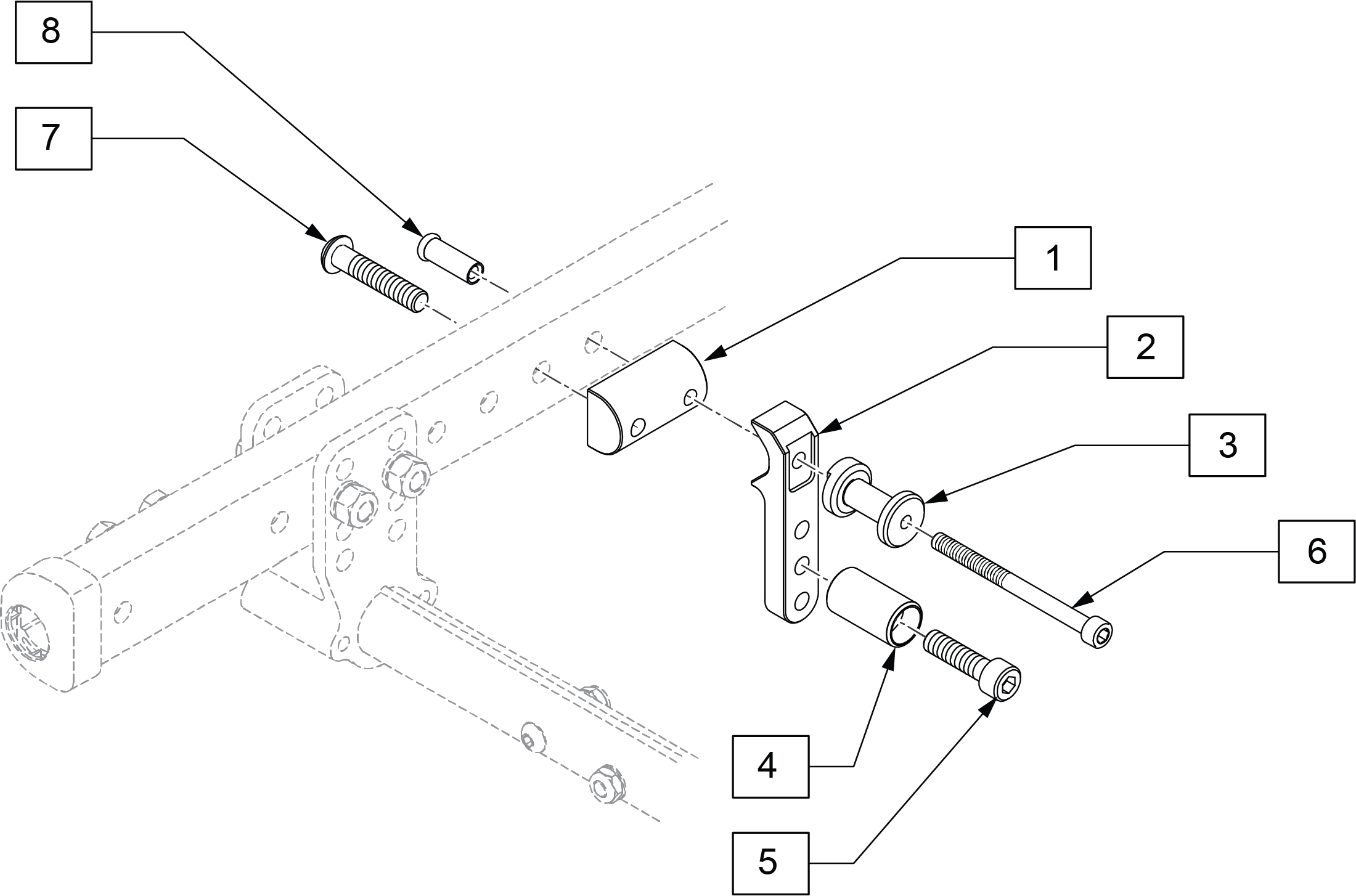 8

7

1

2

3

6

4

5