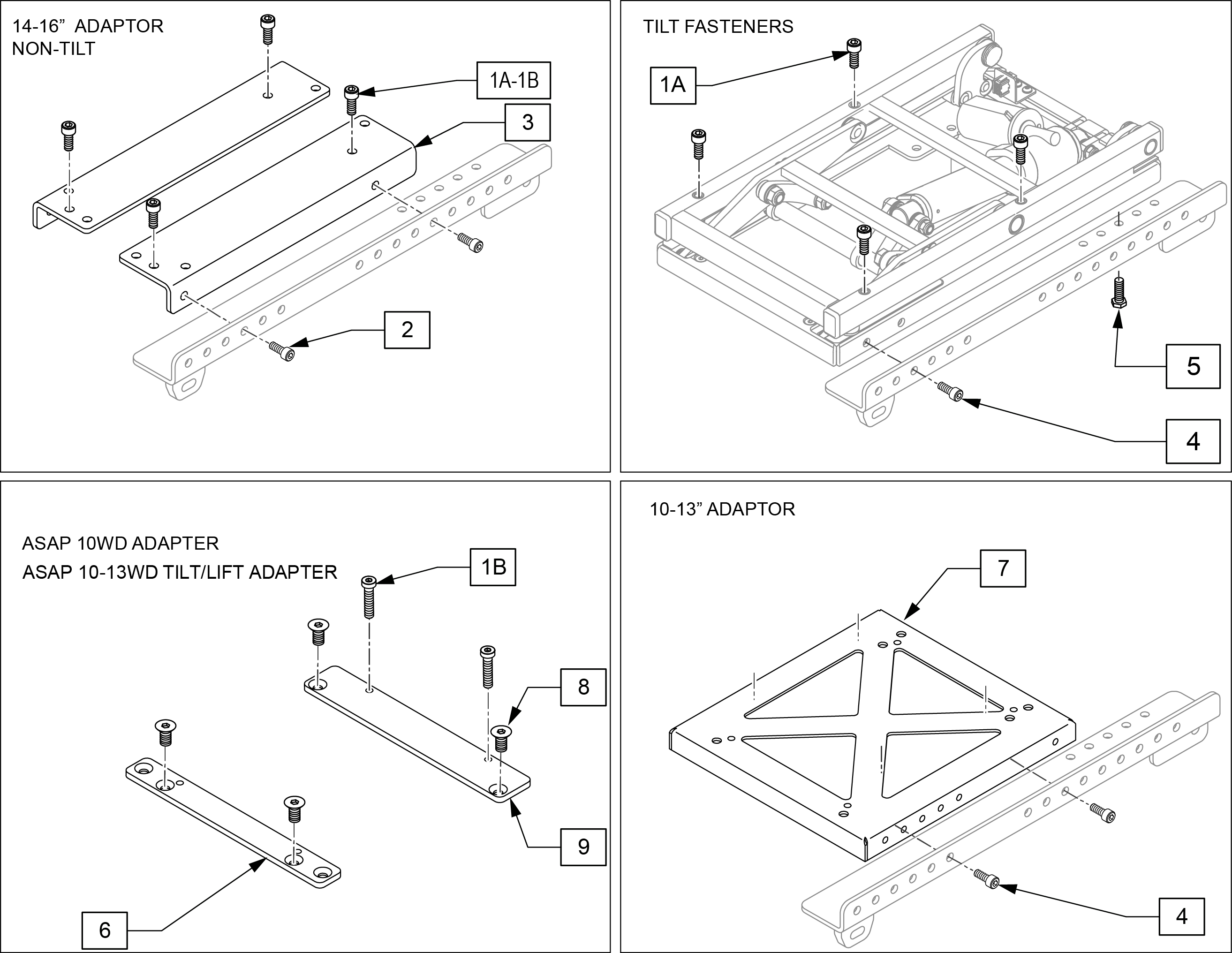 14-16” ADAPTOR
NON-TILT

1A-1B

3

2

TILT FASTENERS

1A

5

4

ASAP 10WD ADAPTER
ASAP 10-13WD TILT/LIFT ADAPTER

1B

8

9

6

10-13” ADAPTOR

7

4