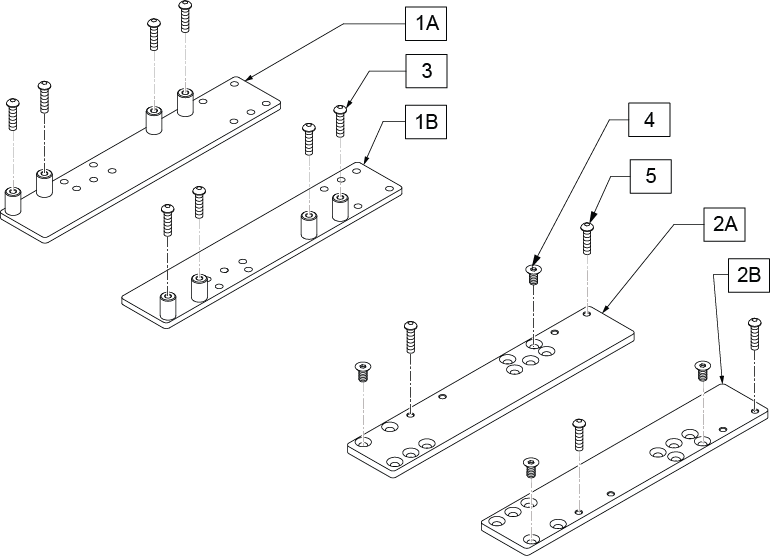 1A
3
1B
4
5
2A
2B