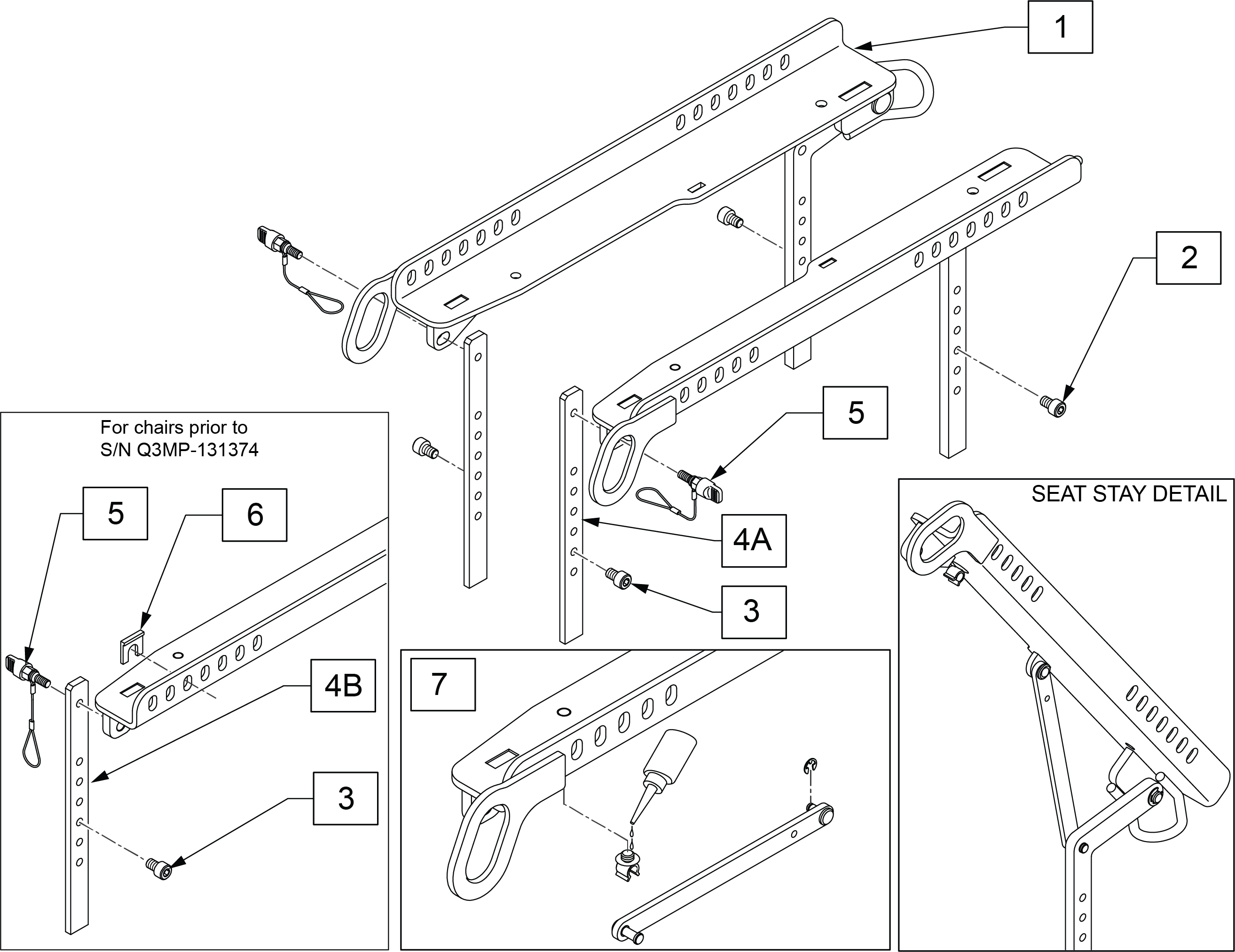 1

2

5

4A

3

For chairs prior to S/N Q3MP-131374

5

6

4B

3

7

SEAT STAY DETAIL