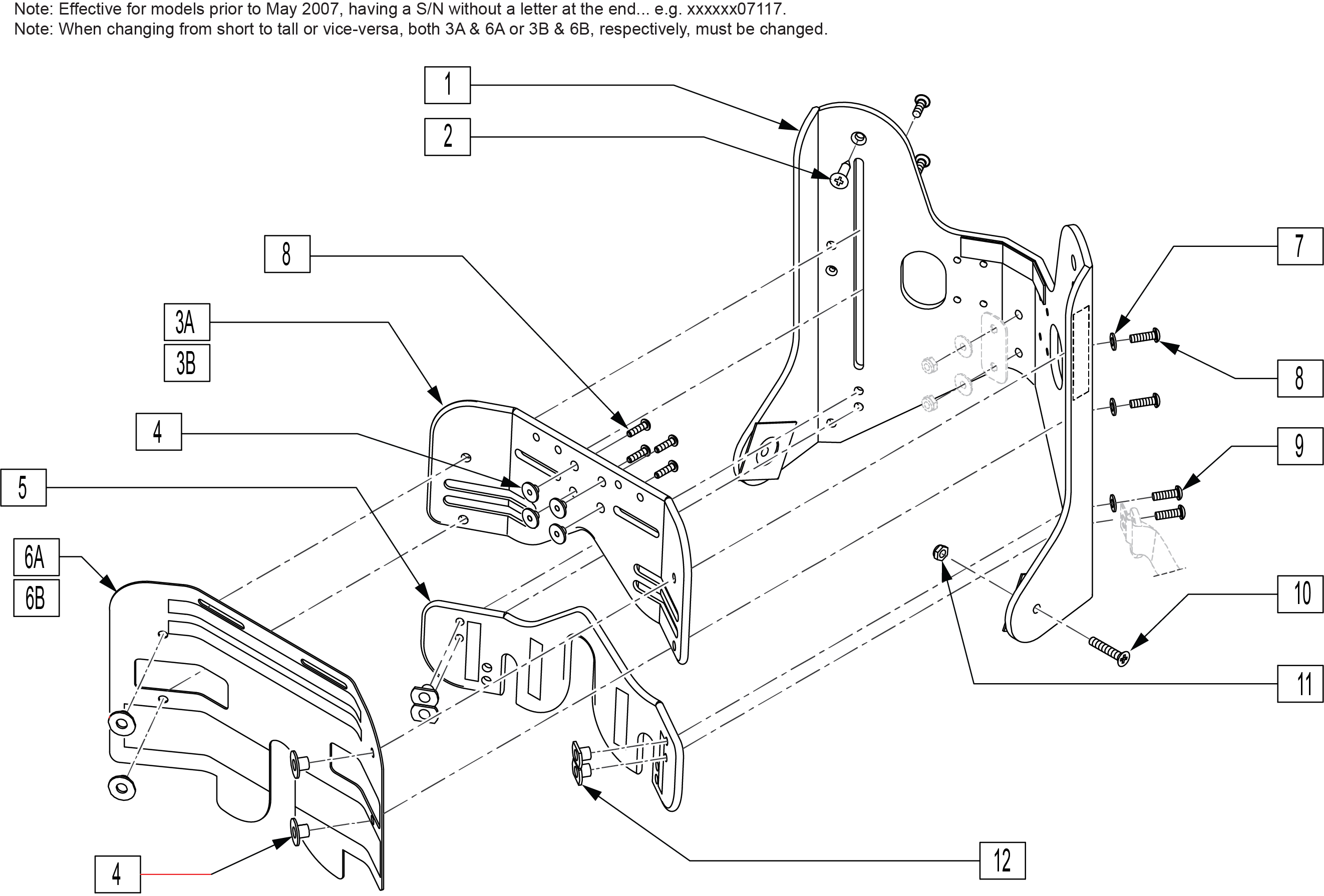 Note: Effective for models prior to May 2007, having a S/N without a letter at the end... e.g. xxxxxx07117.
Note: When changing from short to tall or vice-versa, both 3A & 6A or 3B & 6B, respectively, must be changed.

1
2
8
3A
3B
4
5
6A
6B
4
7
8
9
10
11
12