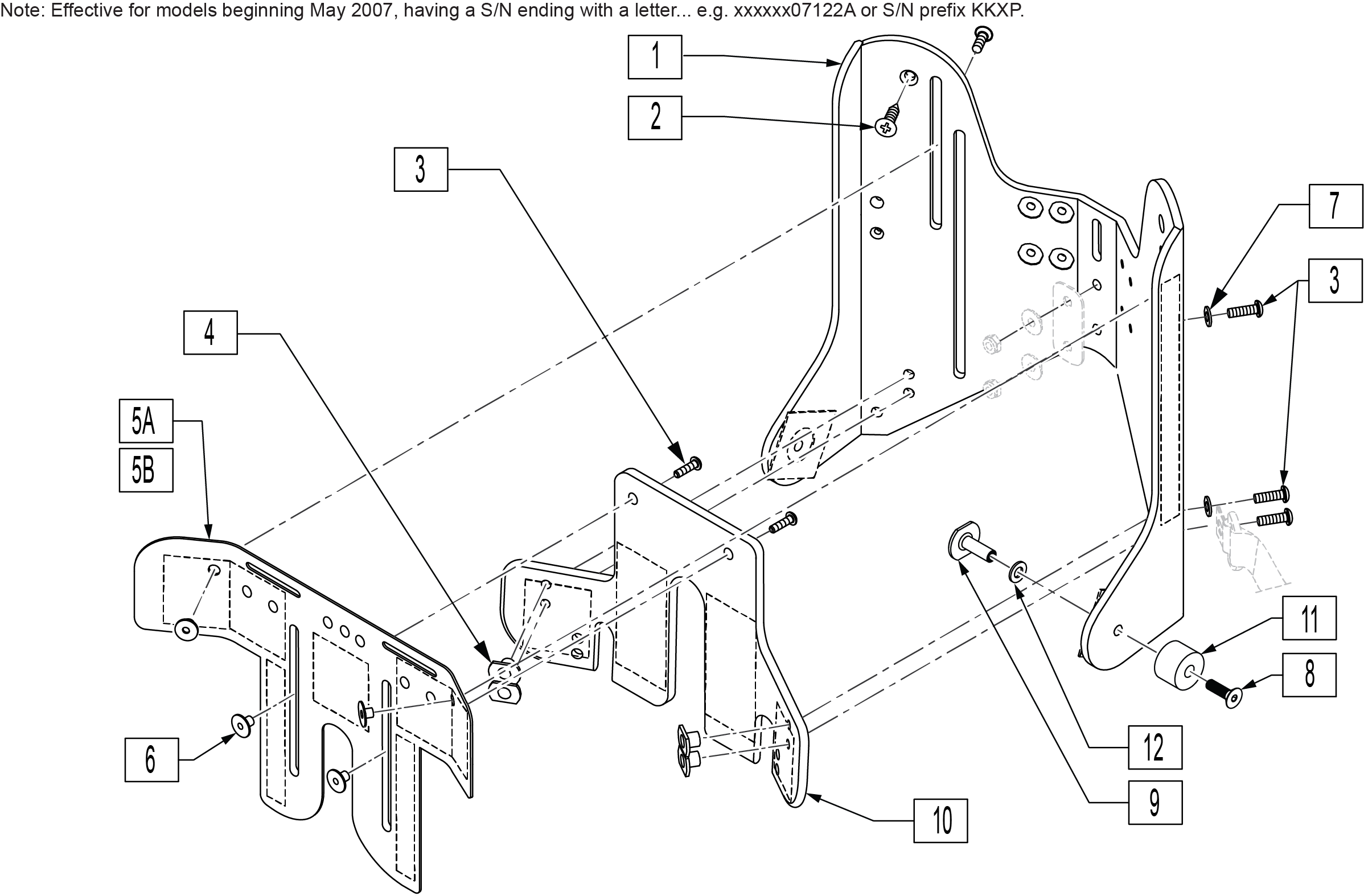 Note: Effective for models beginning May 2007, having a S/N ending with a letter... e.g. xxxxxx07122A or S/N prefix KKXP.

1
2
3
7
3
4
5A
5B
11
8
6
12
9
10