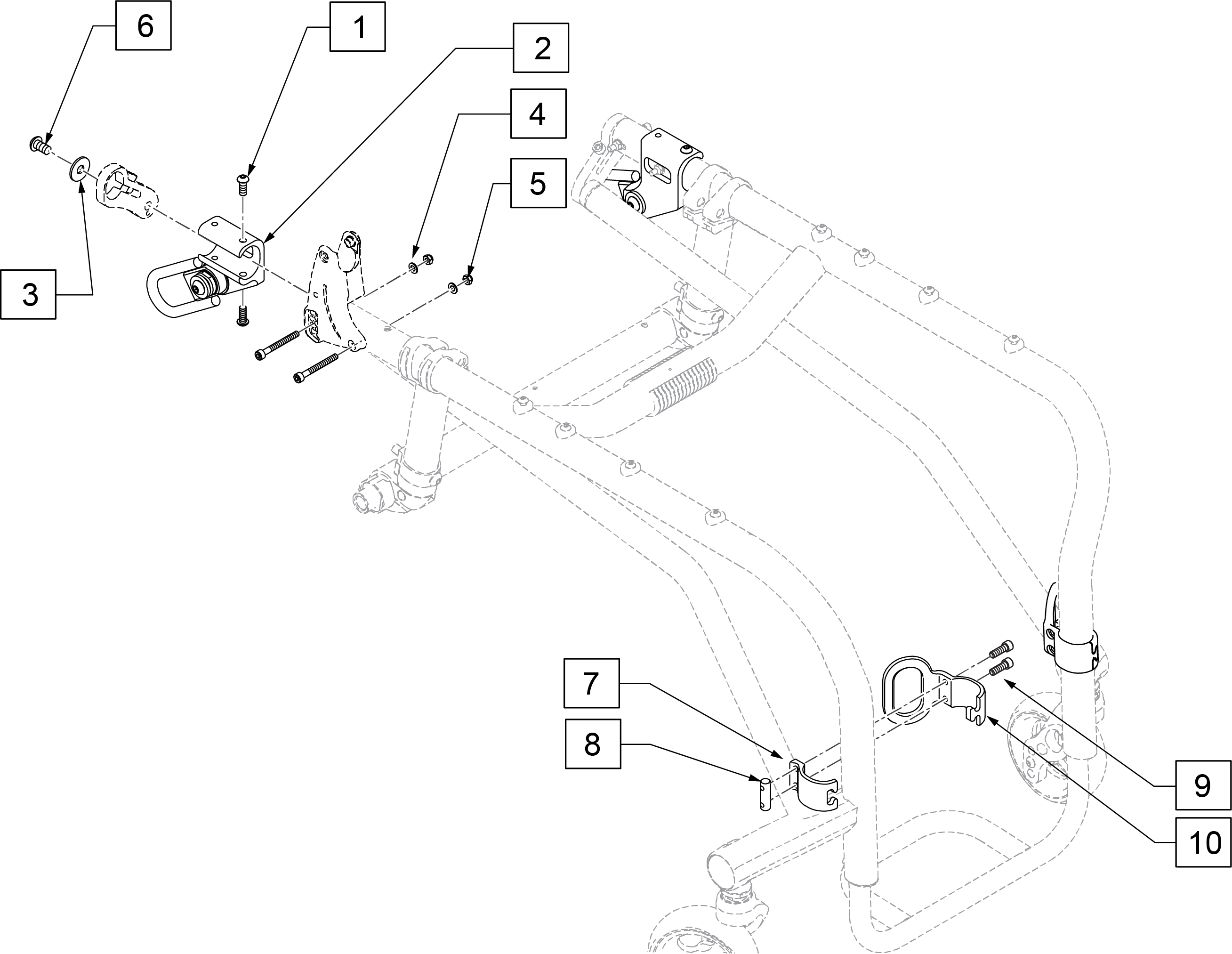 6
1
2
4
5
3
7
8
9
10