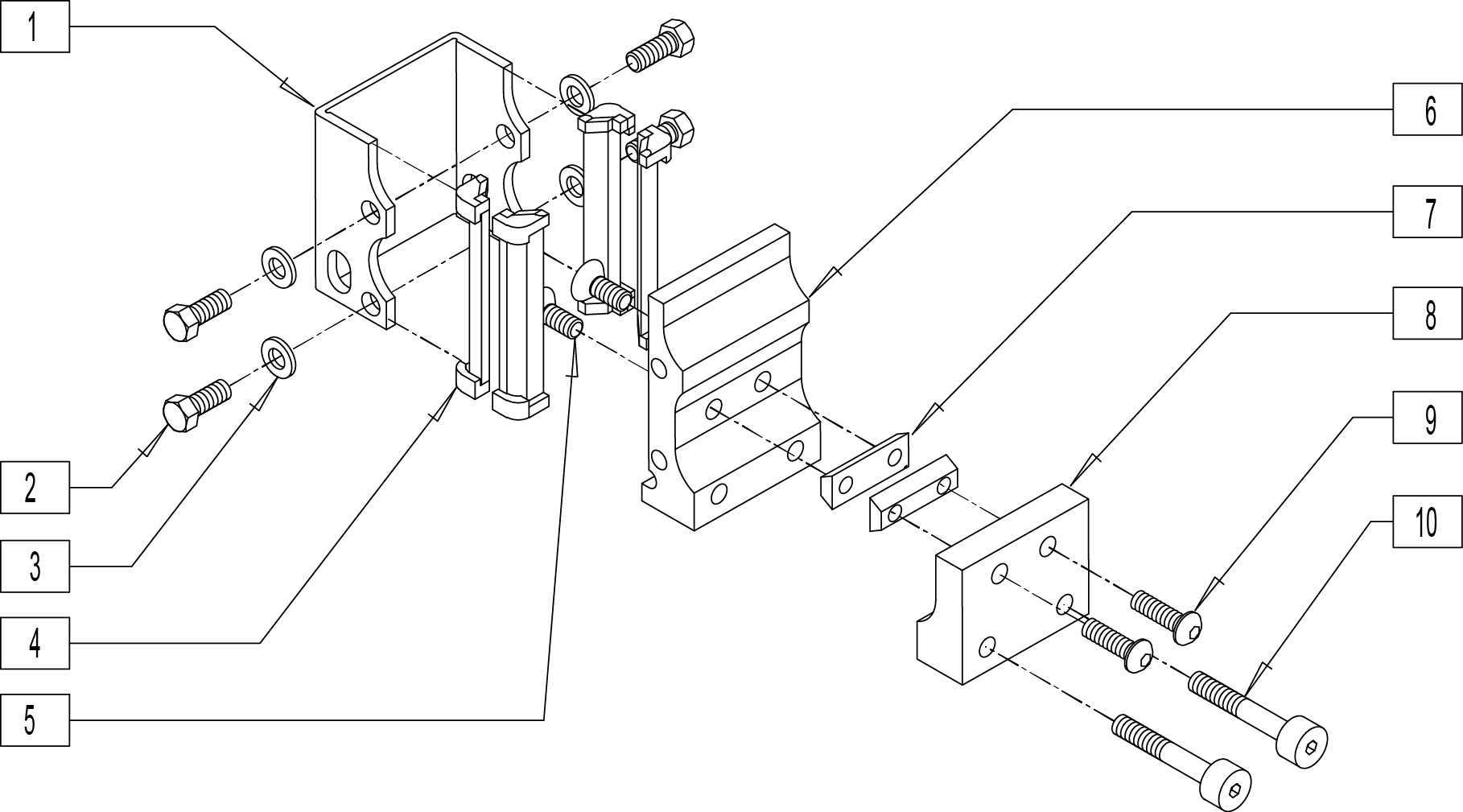 1
2
3
4
5
6
7
8
9
10