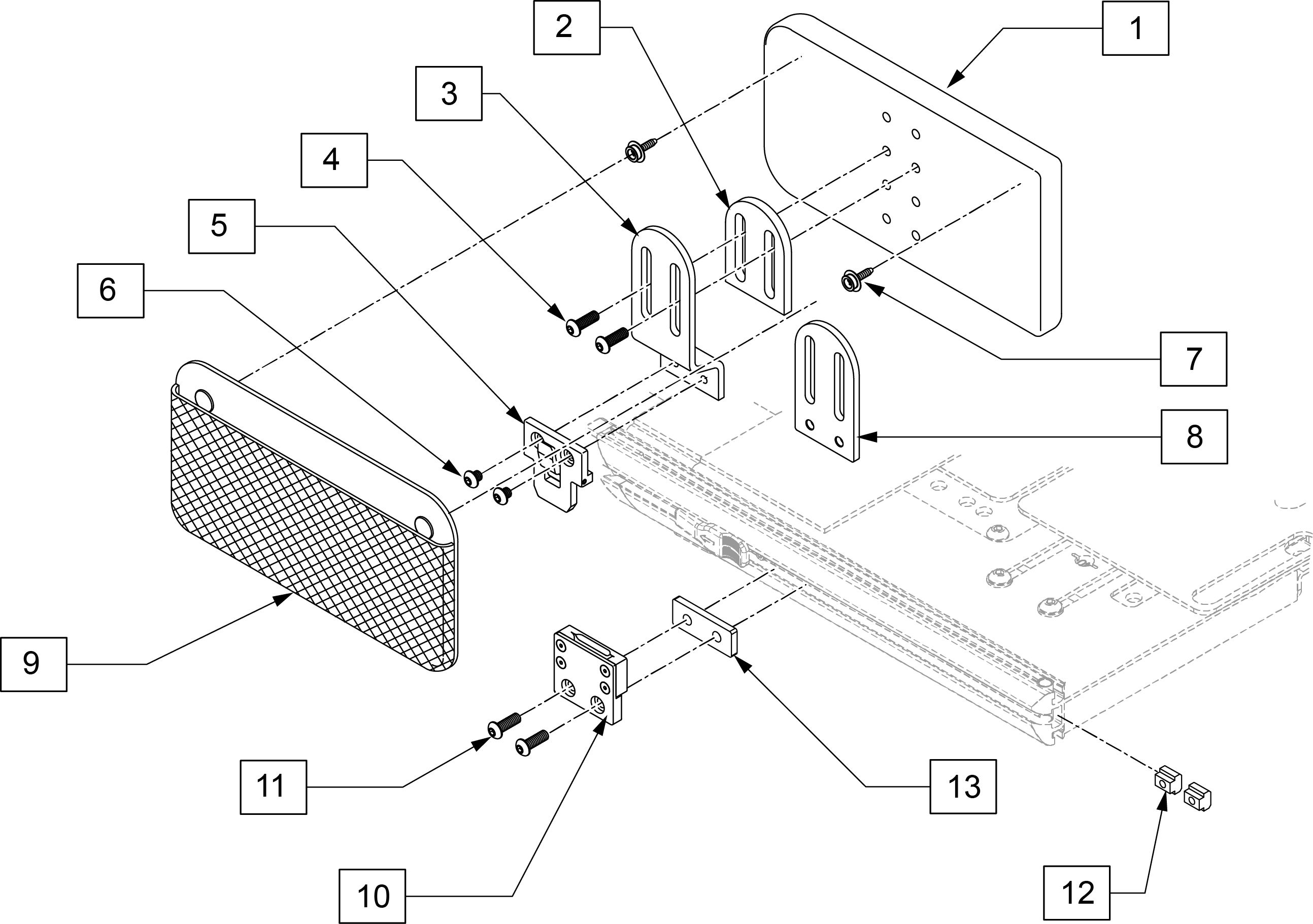 2
1
3
4
5
6
7
8
9
11
13
10
12