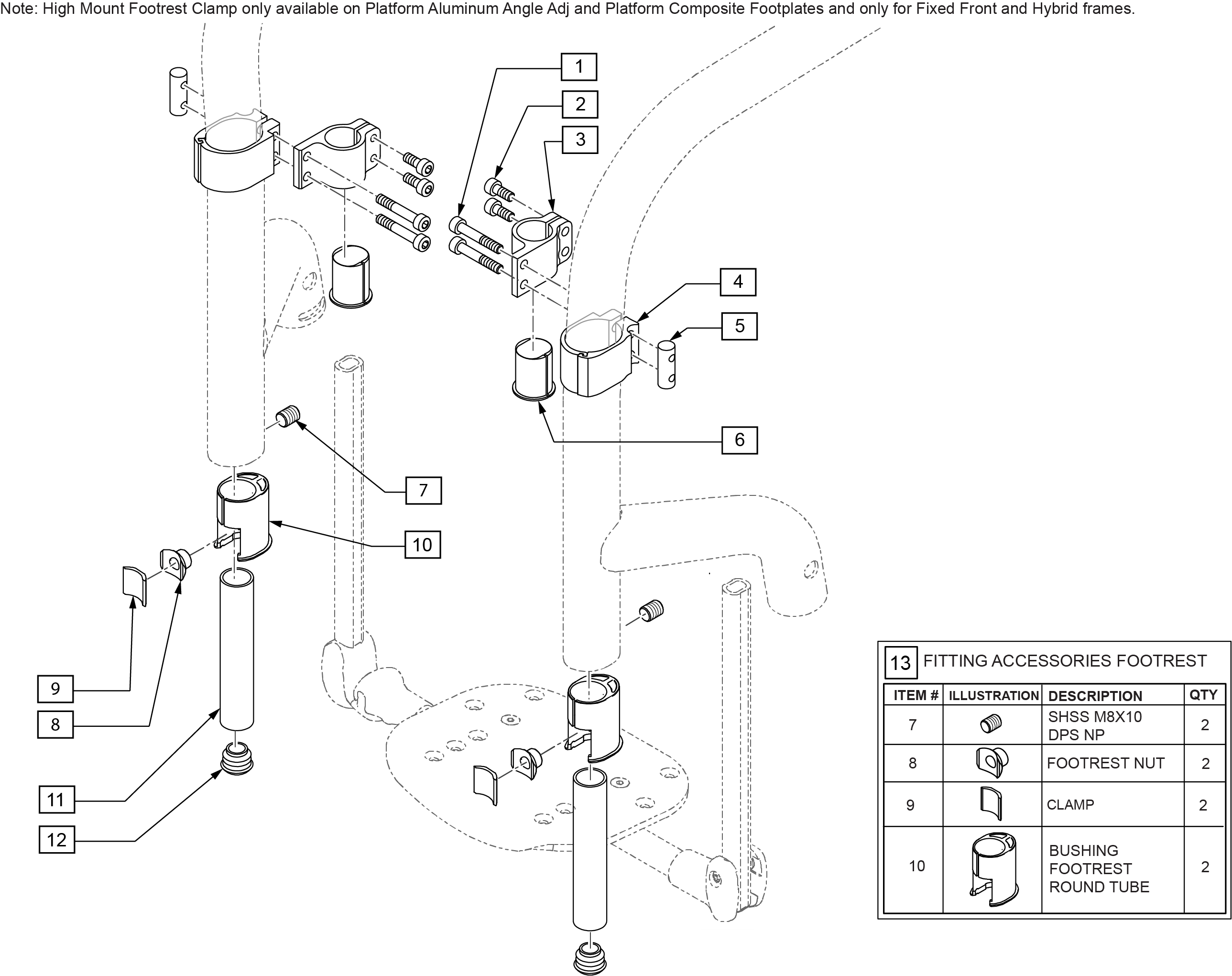 Note: High Mount Footrest Clamp only available on Platform Aluminum Angle Adj and Platform Composite Footplates and only for Fixed Front and Hybrid frames.

1
2
3
4
5
6
7
10
9
8
11
12

13 FITTING ACCESSORIES FOOTREST

| ITEM # | ILLUSTRATION | DESCRIPTION | QTY |
|---|---|---|---|
| 7 | | SHSS M8X10 DPS NP | 2 |
| 8 | | FOOTREST NUT | 2 |
| 9 | | CLAMP | 2 |
| 10 | | BUSHING FOOTREST ROUND TUBE | 2 |