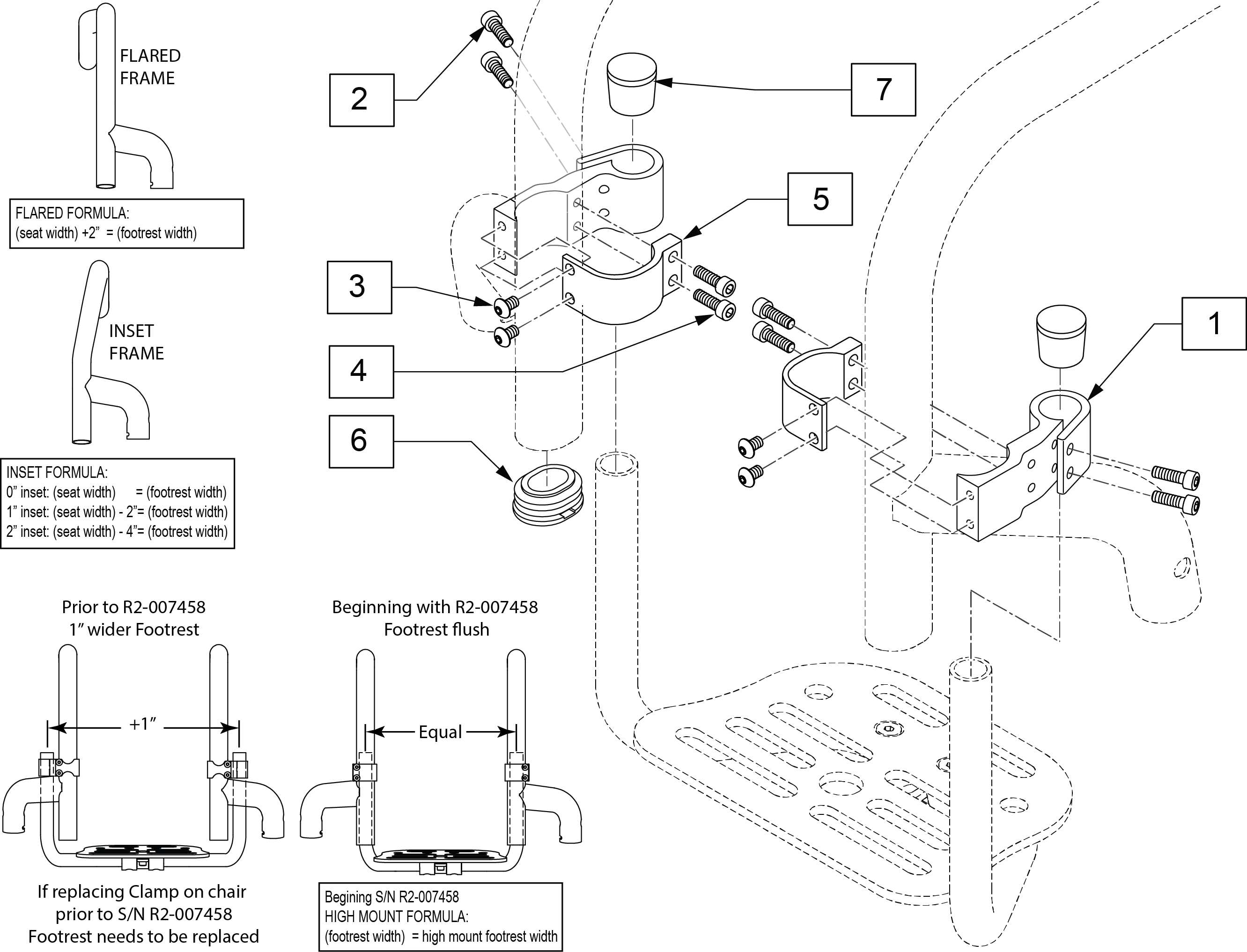 FLARED FRAME

FLARED FORMULA:
(seat width) +2" = (footrest width)

INSET FRAME

INSET FORMULA:
0" inset: (seat width) = (footrest width)
1" inset: (seat width) - 2"= (footrest width)
2" inset: (seat width) - 4"= (footrest width)

2

7

5

3

4

6

1

Prior to R2-007458
1" wider Footrest

+1"

If replacing Clamp on chair prior to S/N R2-007458 Footrest needs to be replaced

Beginning with R2-007458
Footrest flush

Equal

Begining S/N R2-007458
HIGH MOUNT FORMULA:
(footrest width) = high mount footrest width