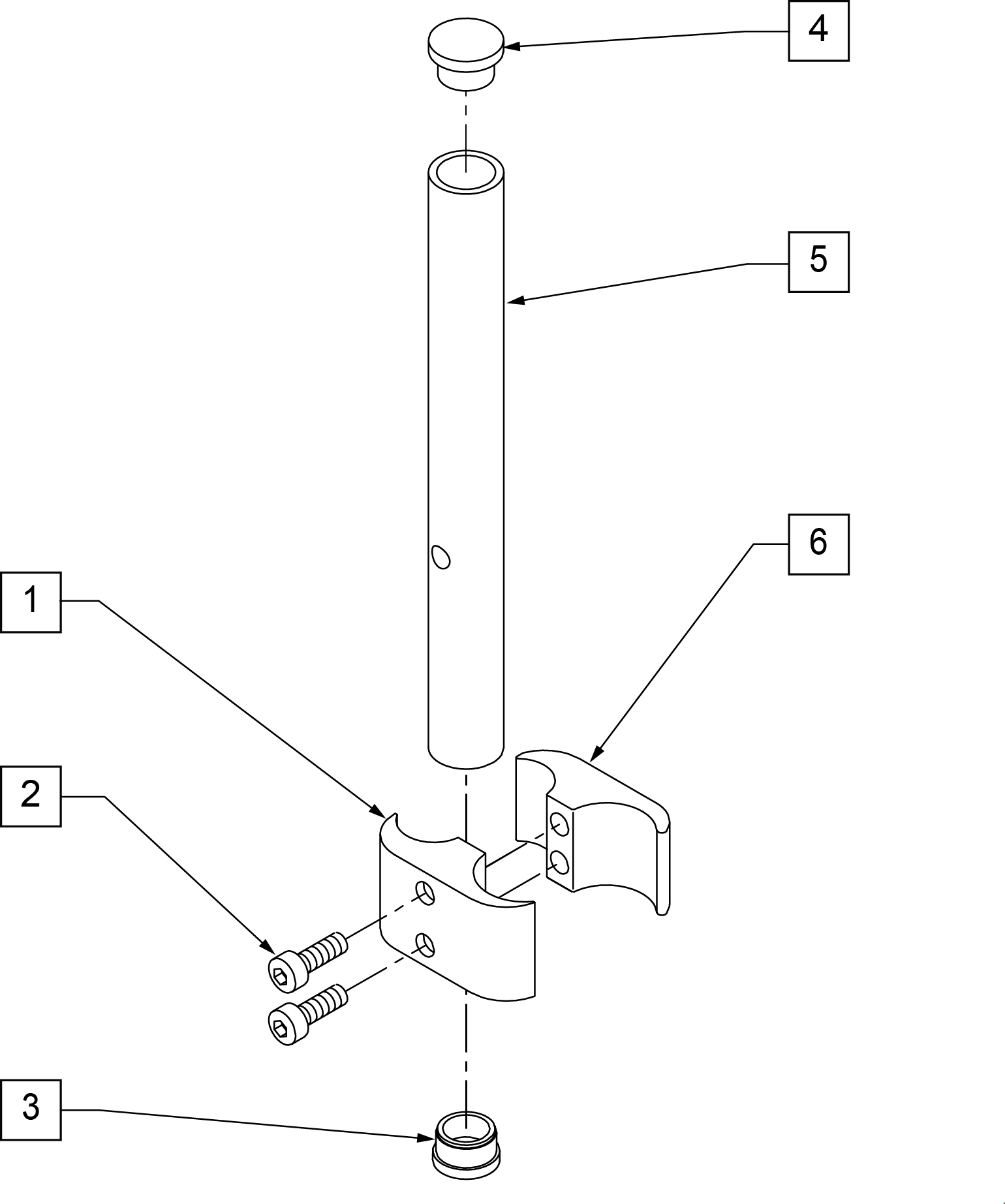 4

5

6

1

2

3