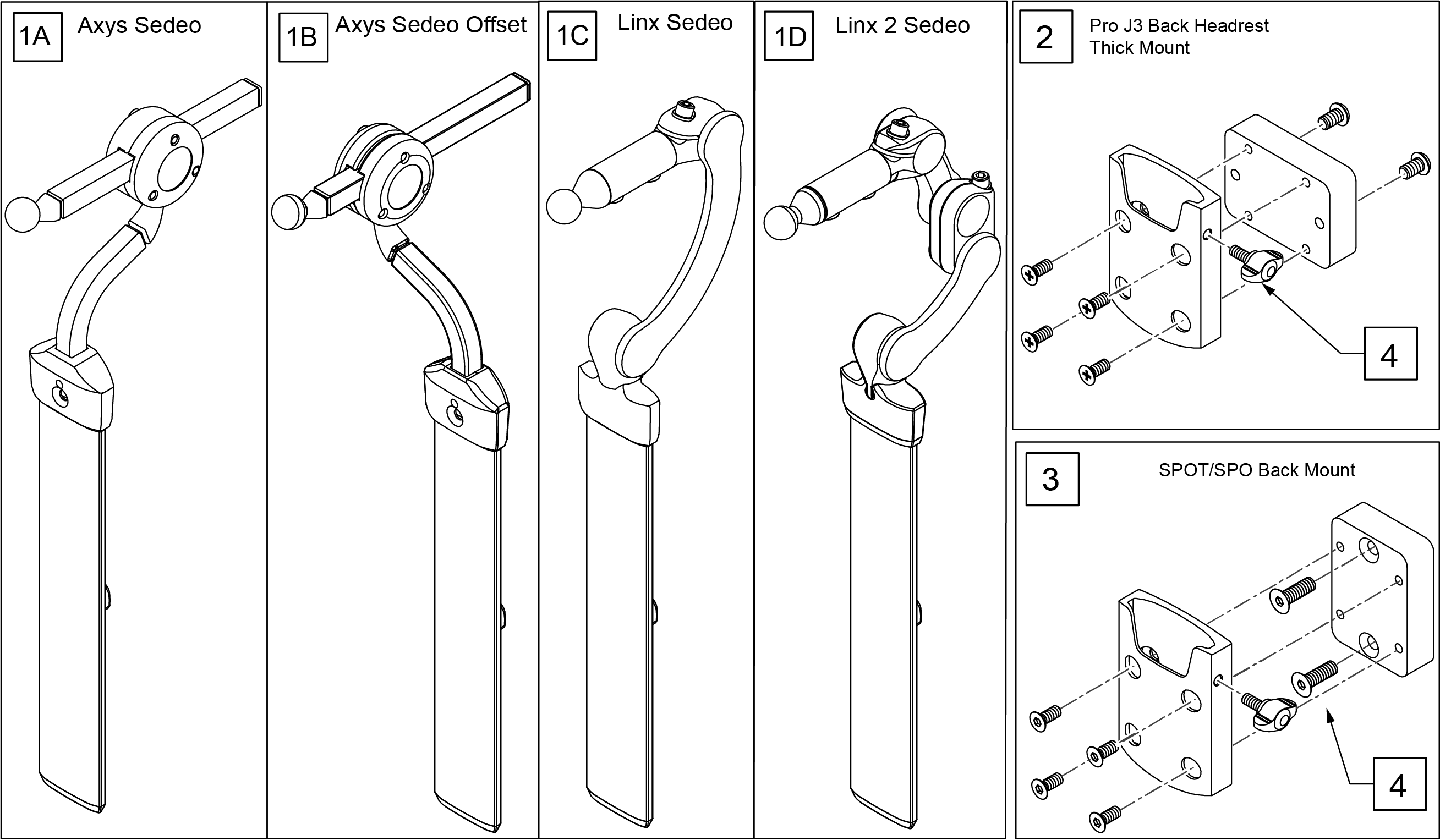 1A Axys Sedeo

1B Axys Sedeo Offset

1C Linx Sedeo

1D Linx 2 Sedeo

2 Pro J3 Back Headrest Thick Mount

4

3 SPOT/SPO Back Mount

4