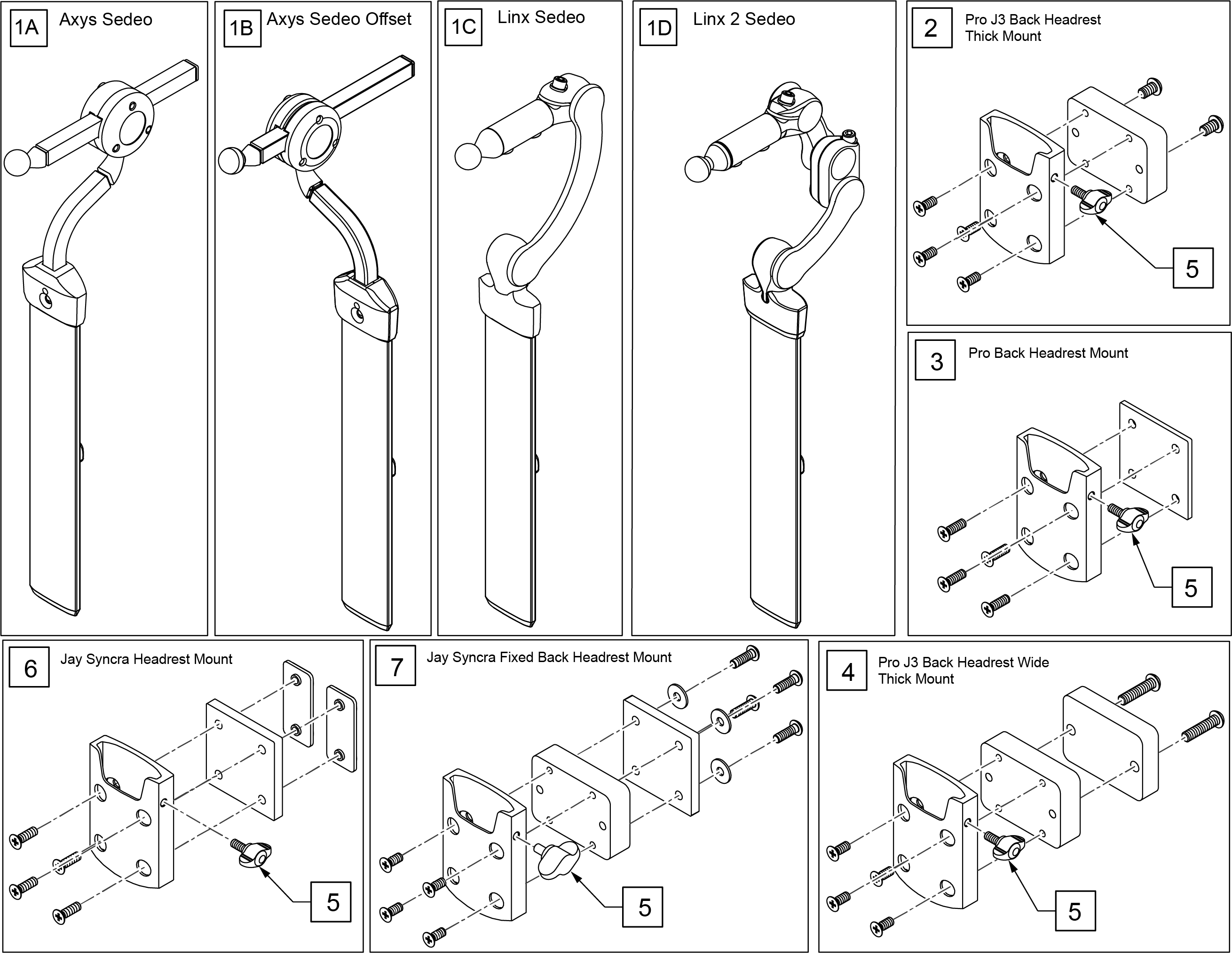 1A Axys Sedeo

1B Axys Sedeo Offset

1C Linx Sedeo

1D Linx 2 Sedeo

2 Pro J3 Back Headrest Thick Mount

5

3 Pro Back Headrest Mount

5

6 Jay Syncra Headrest Mount

5

7 Jay Syncra Fixed Back Headrest Mount

5

4 Pro J3 Back Headrest Wide Thick Mount

5