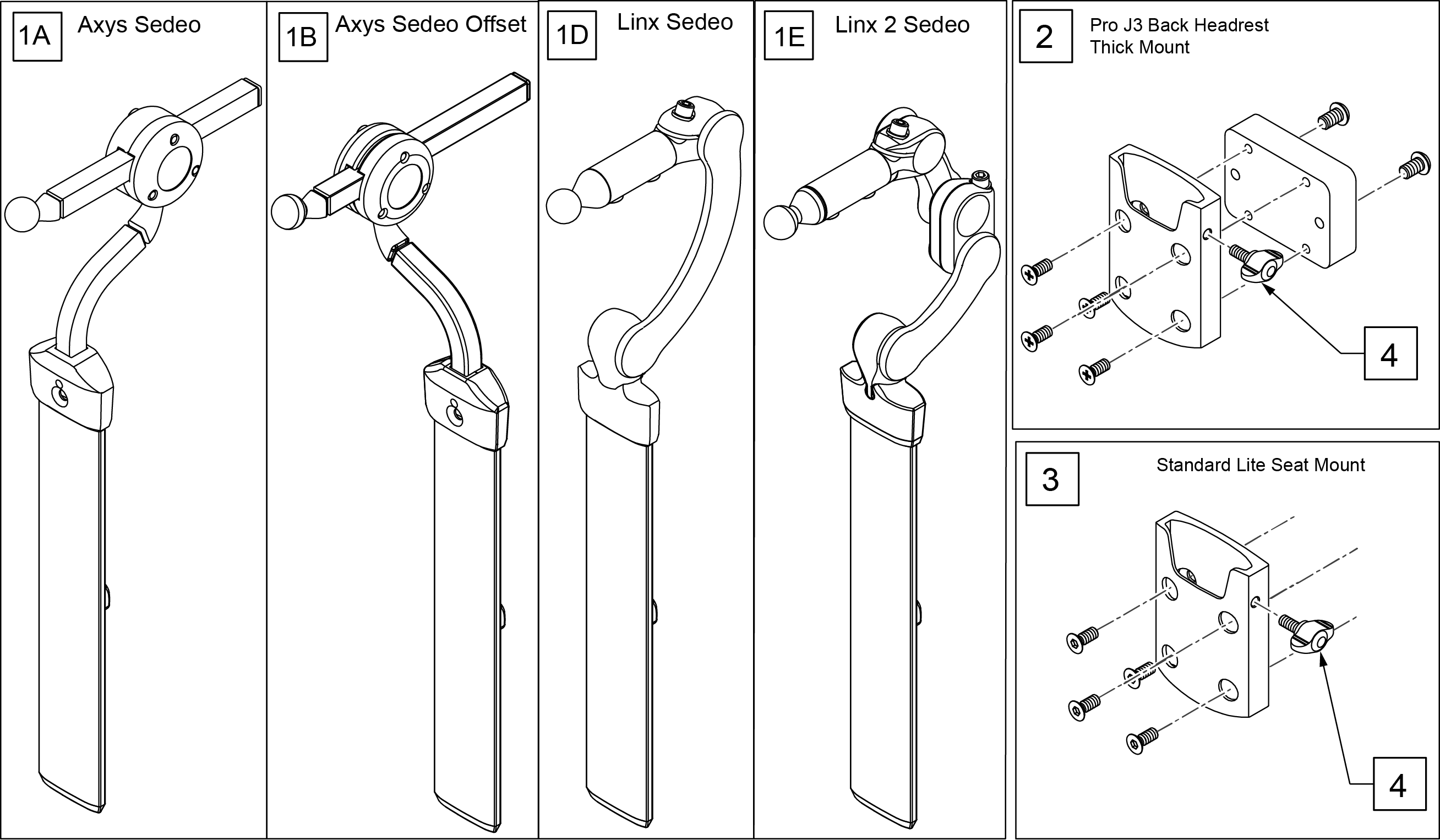 1A Axys Sedeo

1B Axys Sedeo Offset

1D Linx Sedeo

1E Linx 2 Sedeo

2 Pro J3 Back Headrest Thick Mount

4

3 Standard Lite Seat Mount

4