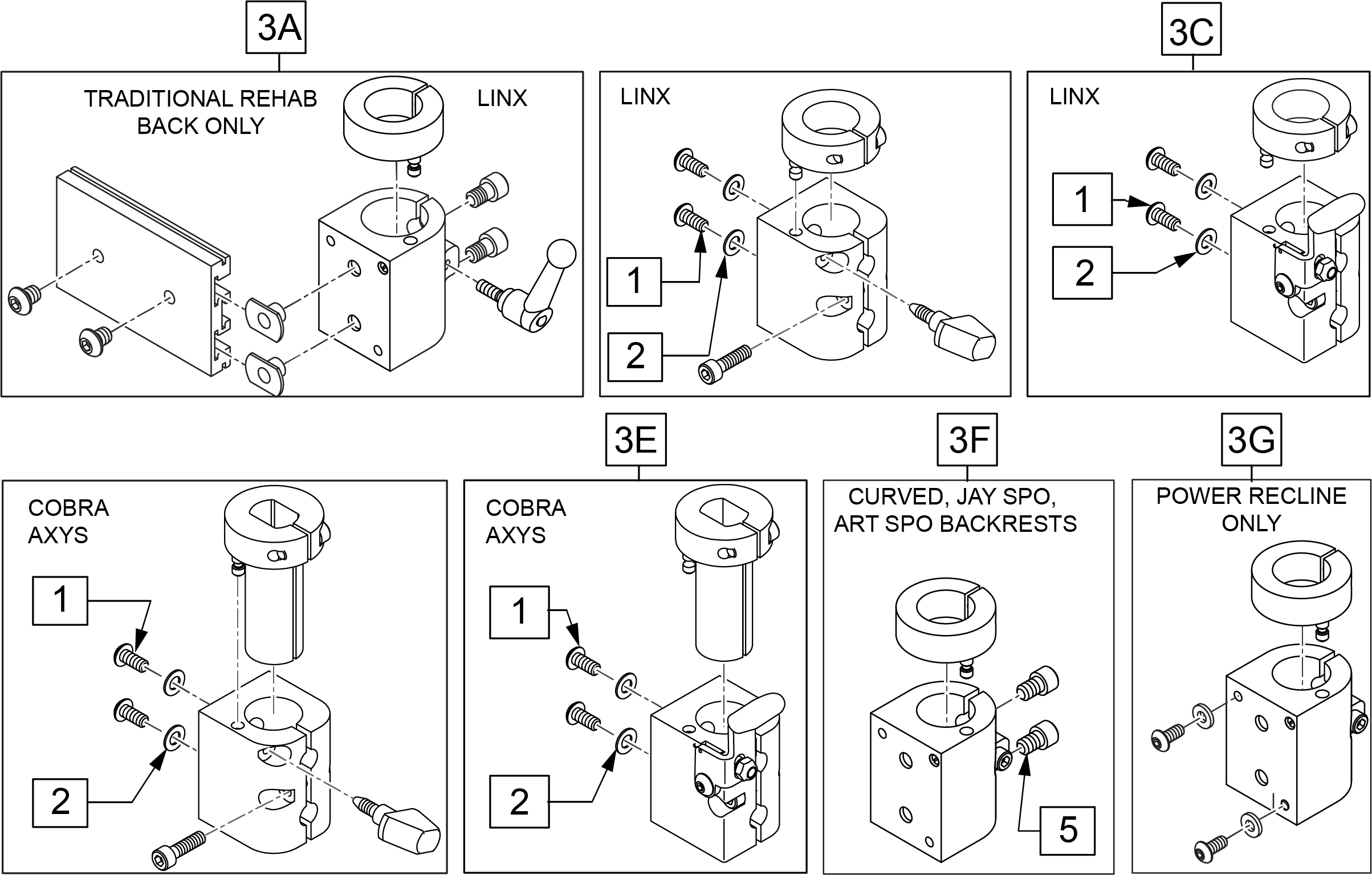 3A

TRADITIONAL REHAB BACK ONLY

LINX

LINX

1

2

3C

LINX

1

2

COBRA AXYS

1

2

3E

COBRA AXYS

1

2

3F

CURVED, JAY SPO, ART SPO BACKRESTS

5

3G

POWER RECLINE ONLY